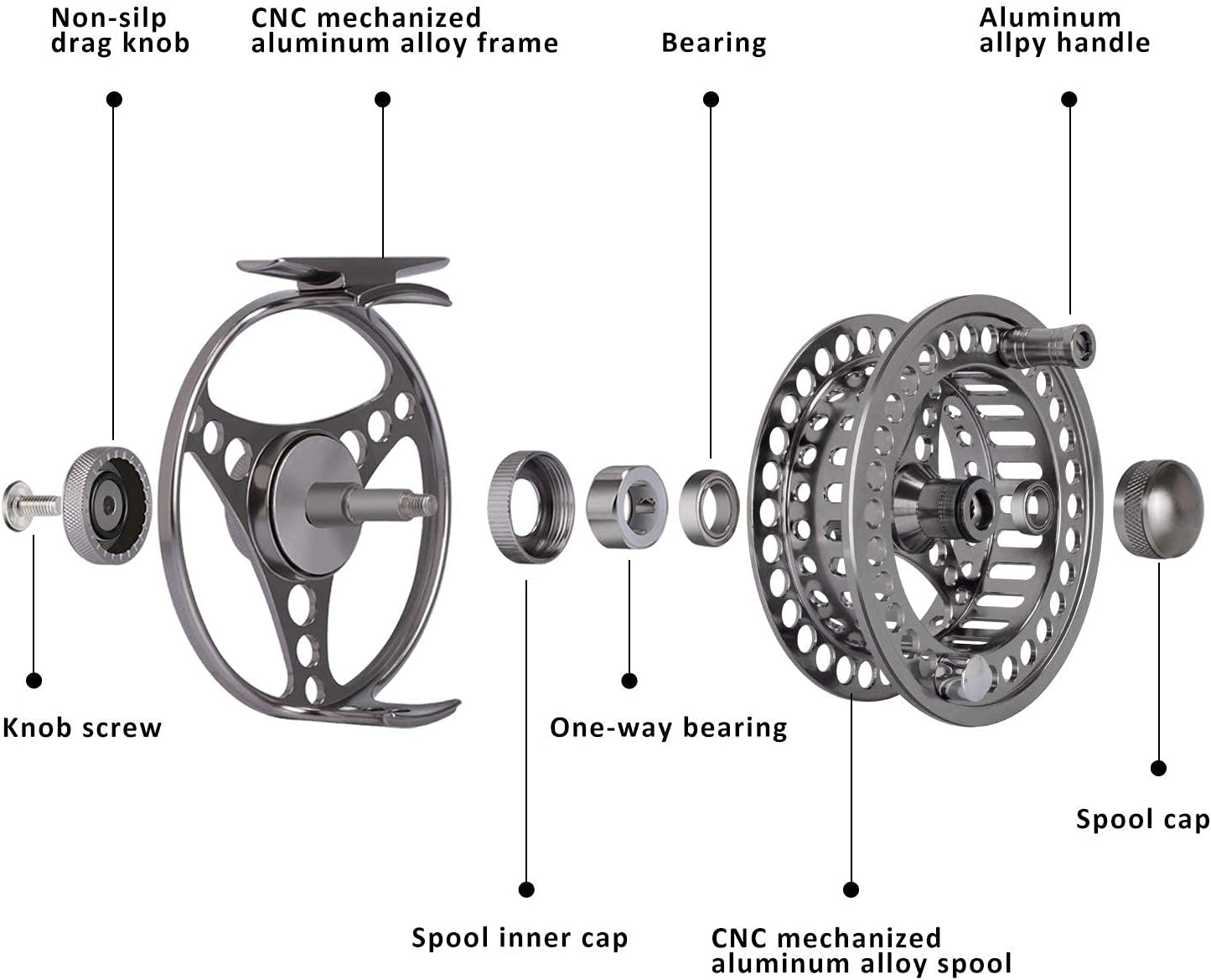 Non-silp drag knob

CNC mechanized aluminum alloy frame

Bearing

Aluminum allpy handle

Knob screw

One-way bearing

Spool cap

Spool inner cap

CNC mechanized aluminum alloy spool