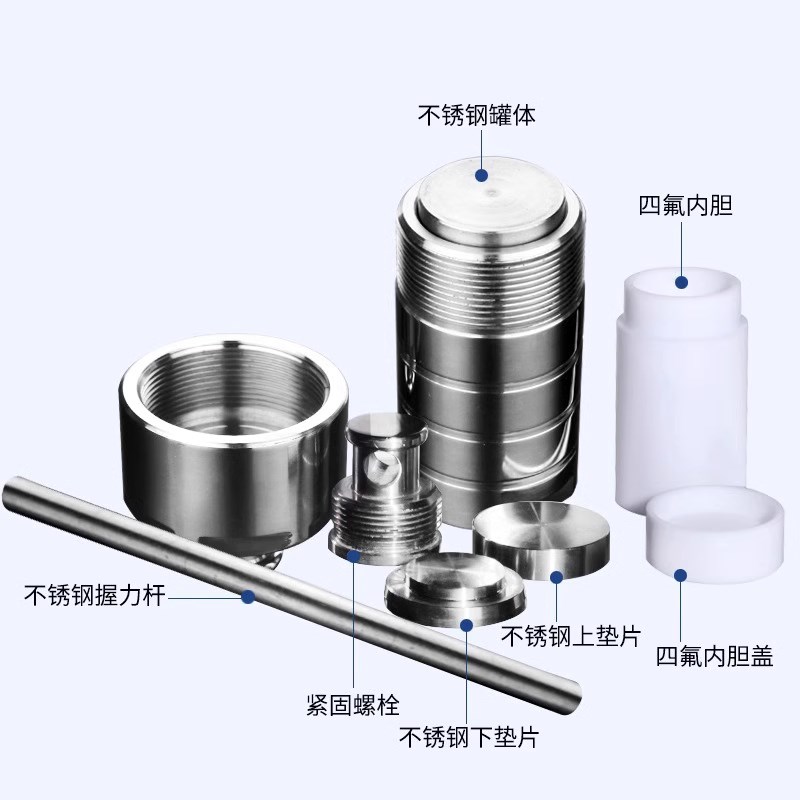 不锈钢罐体

四氟内胆

不锈钢握力杆

不锈钢上垫片

四氟内胆盖

紧固螺栓

不锈钢下垫片