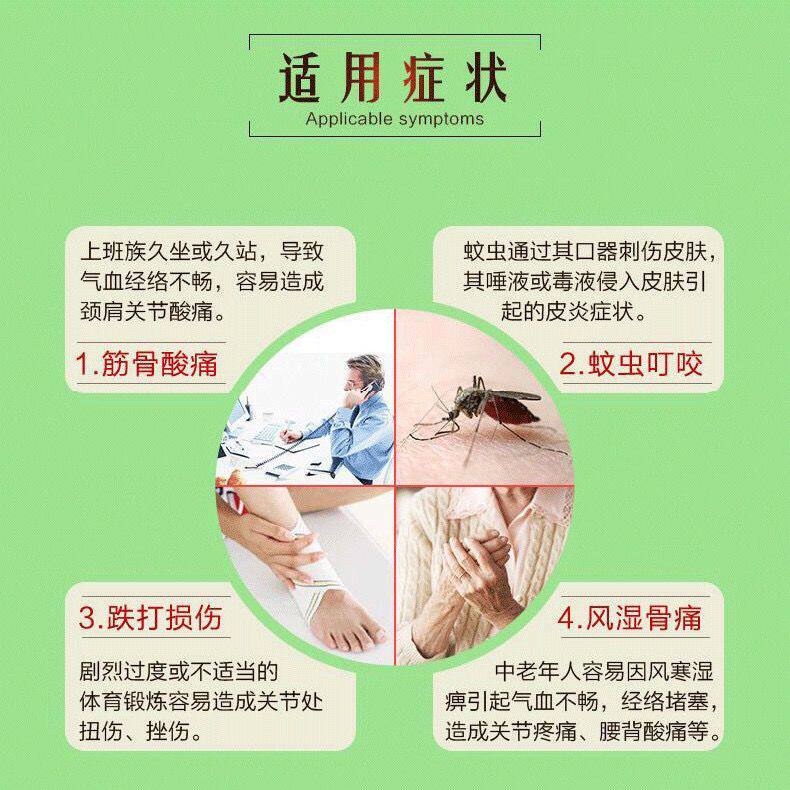 适用症状
Applicable symptoms

上班族久坐或久站，导致气血经络不畅，容易造成颈肩关节酸痛。

1.筋骨酸痛

蚊虫通过其口器刺伤皮肤，其唾液或毒液侵入皮肤引起的皮炎症状。

2.蚊虫叮咬

3.跌打损伤

剧烈过度或不适当的体育锻炼容易造成关节处扭伤、挫伤。

4.风湿骨痛

中老年人容易因风寒湿痹引起气血不畅，经络堵塞，造成关节疼痛、腰背酸痛等。