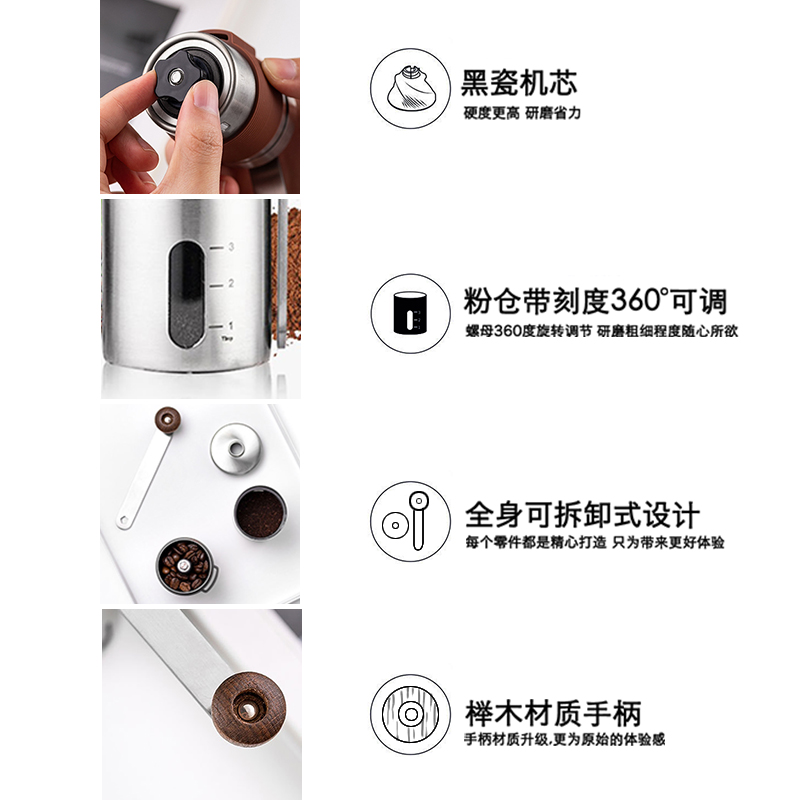 黑瓷机芯
硬度更高 研磨省力

3
2
1
Tbsp

粉仓带刻度360°可调
螺母360度旋转调节 研磨粗细程度随心所欲

全身可拆卸式设计
每个零件都是精心打造 只为带来更好体验

榉木材质手柄
手柄材质升级,更为原始的体验感