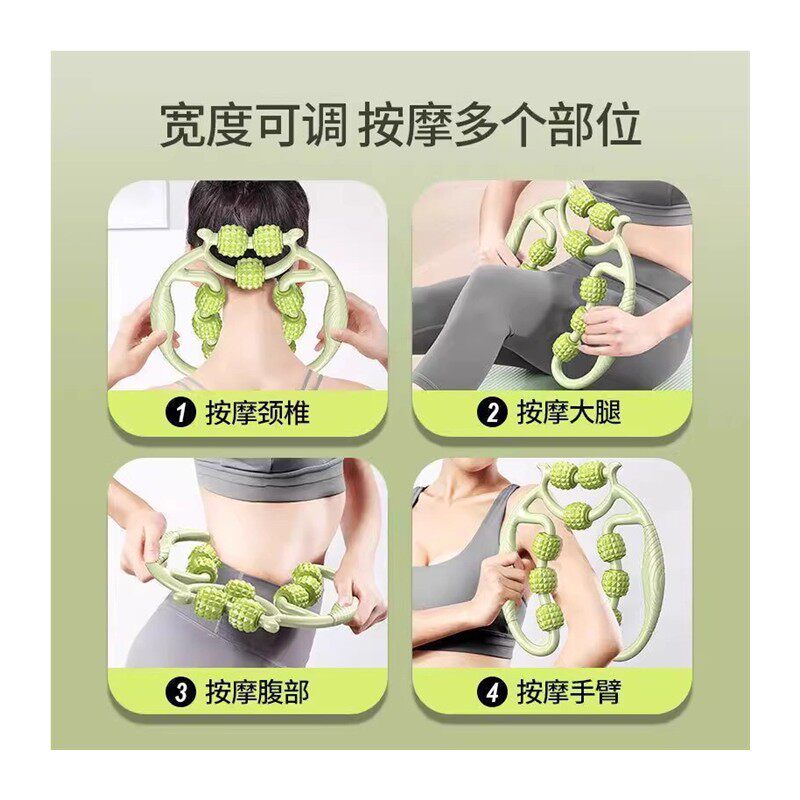 宽度可调 按摩多个部位

1 按摩颈椎

2 按摩大腿

3 按摩腹部

4 按摩手臂