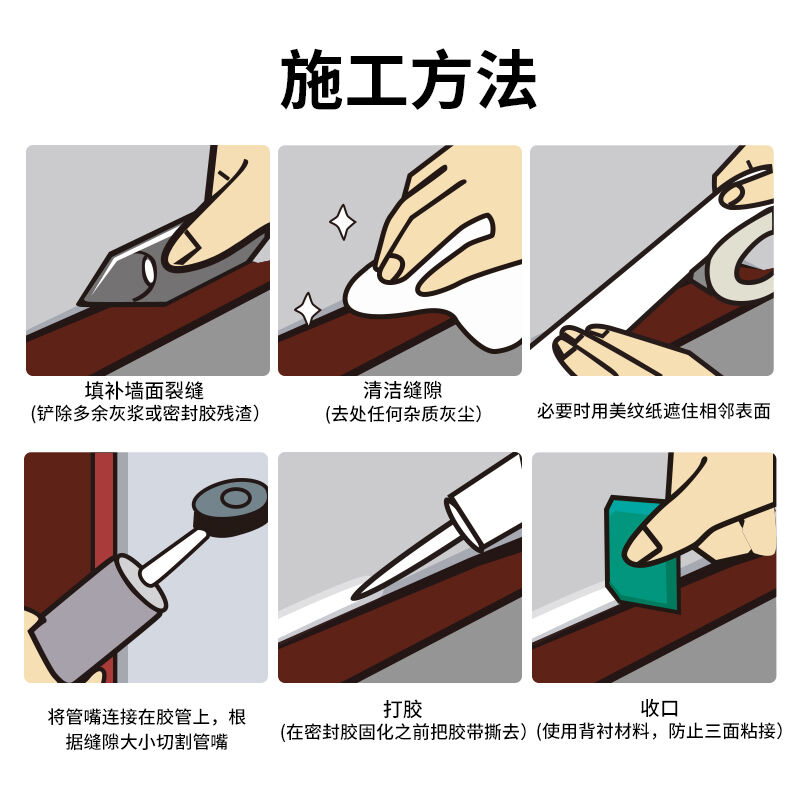 施工方法

填补墙面裂缝
(铲除多余灰浆或密封胶残渣)

清洁缝隙
(去处任何杂质灰尘)

必要时用美纹纸遮住相邻表面

将管嘴连接在胶管上，根据缝隙大小切割管嘴

打胶
(在密封胶固化之前把胶带撕去)

收口
(使用背衬材料，防止三面粘接)