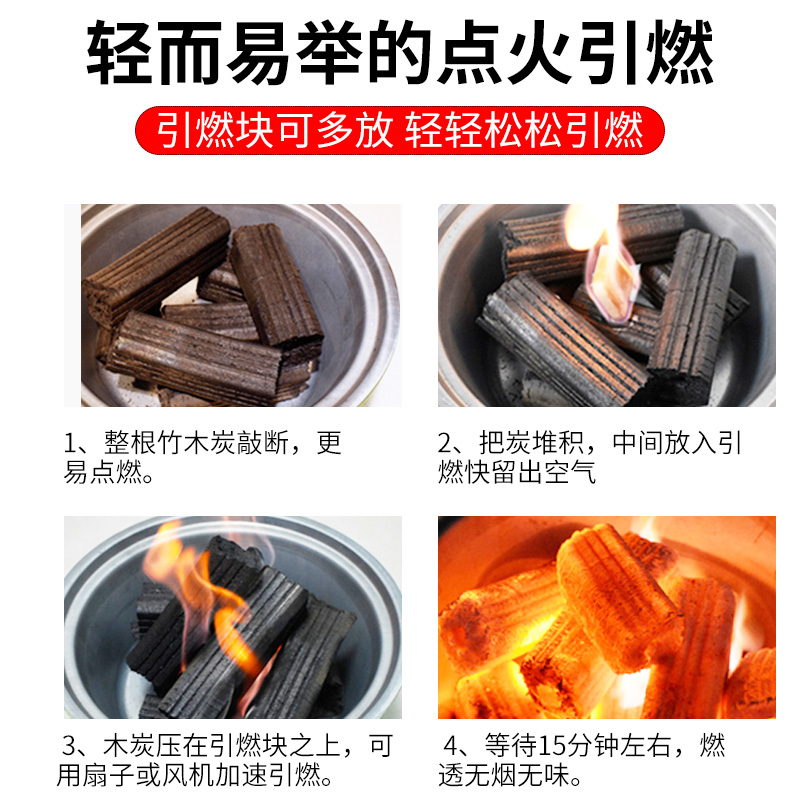 轻而易举的点火引燃

引燃块可多放 轻轻松松引燃

1、整根竹木炭敲断，更易点燃。

2、把炭堆积，中间放入引燃快留出空气

3、木炭压在引燃块之上，可用扇子或风机加速引燃。

4、等待15分钟左右，燃透无烟无味。