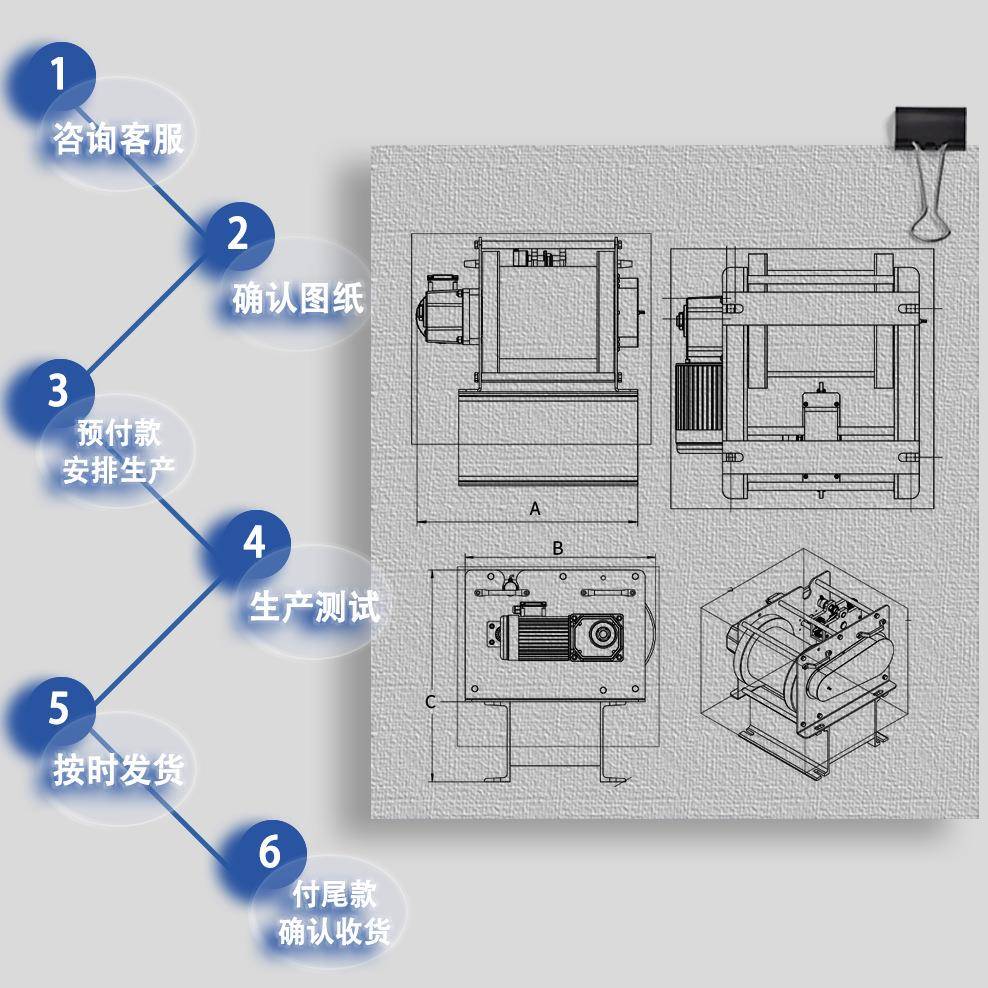 1
咨询客服

2
确认图纸

3
预付款
安排生产

4
生产测试

5
按时发货

6
付尾款
确认收货

A

B

C