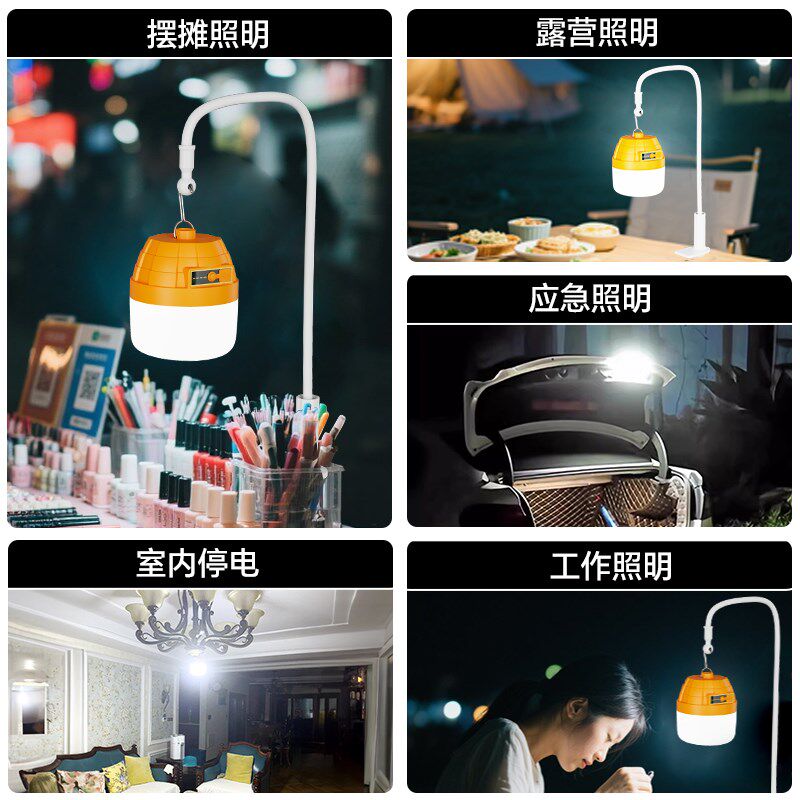 摆摊照明

露营照明

应急照明

室内停电

工作照明