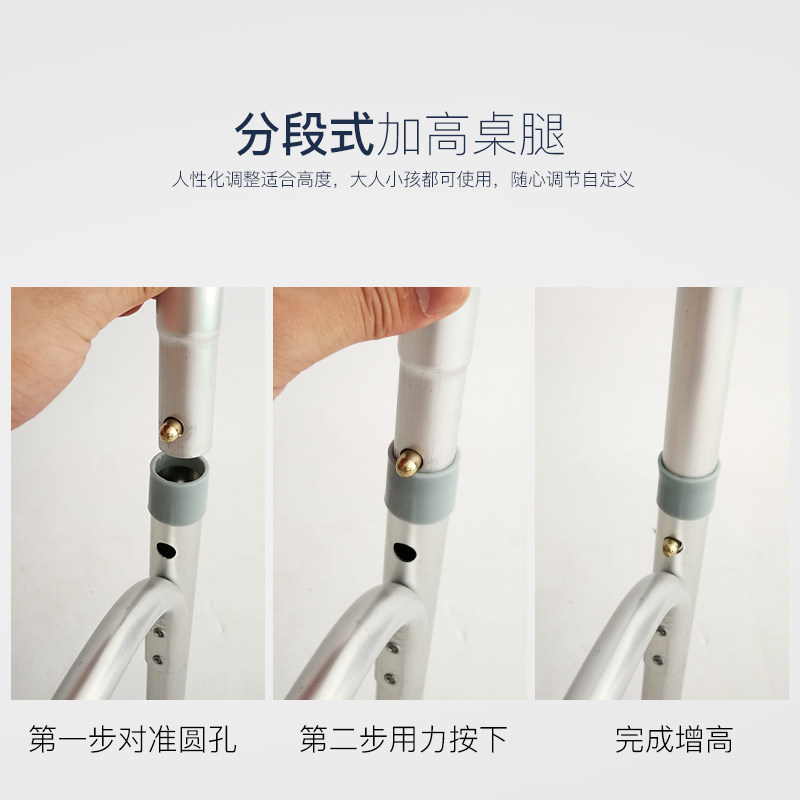 分段式加高桌腿

人性化调整适合高度，大人小孩都可使用，随心调节自定义

第一步对准圆孔

第二步用力按下

完成增高