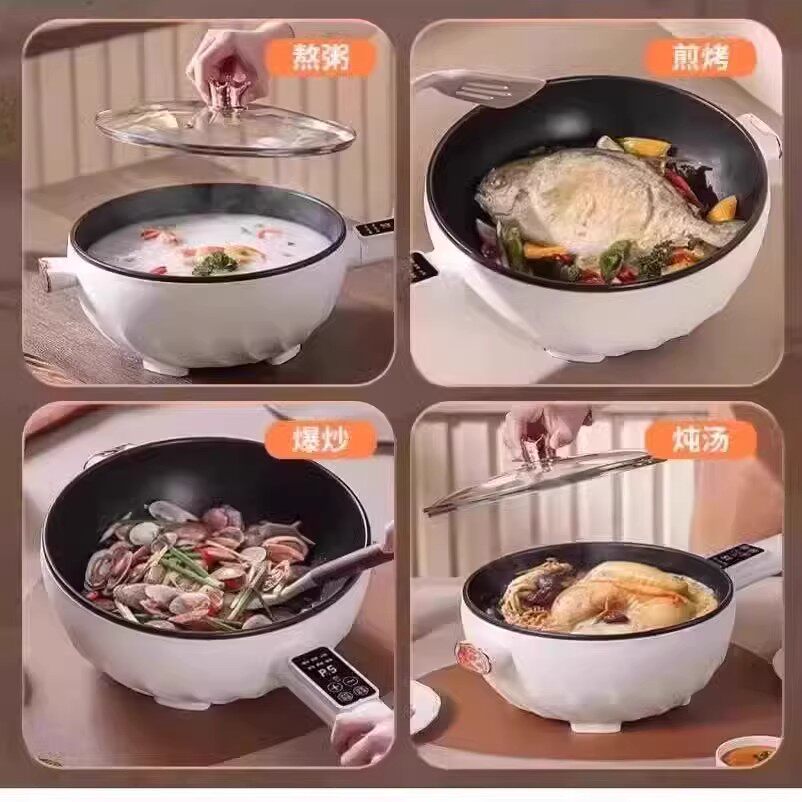 熬粥

煎烤

爆炒

P5

炖汤