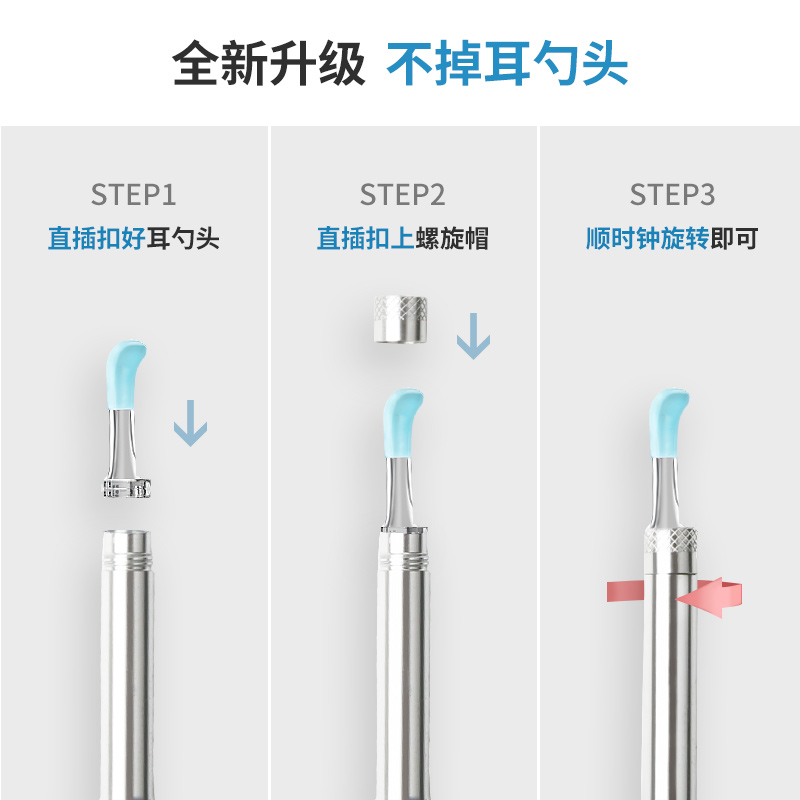 全新升级 不掉耳勺头

STEP1
直插扣好耳勺头

STEP2
直插扣上螺旋帽

STEP3
顺时钟旋转即可