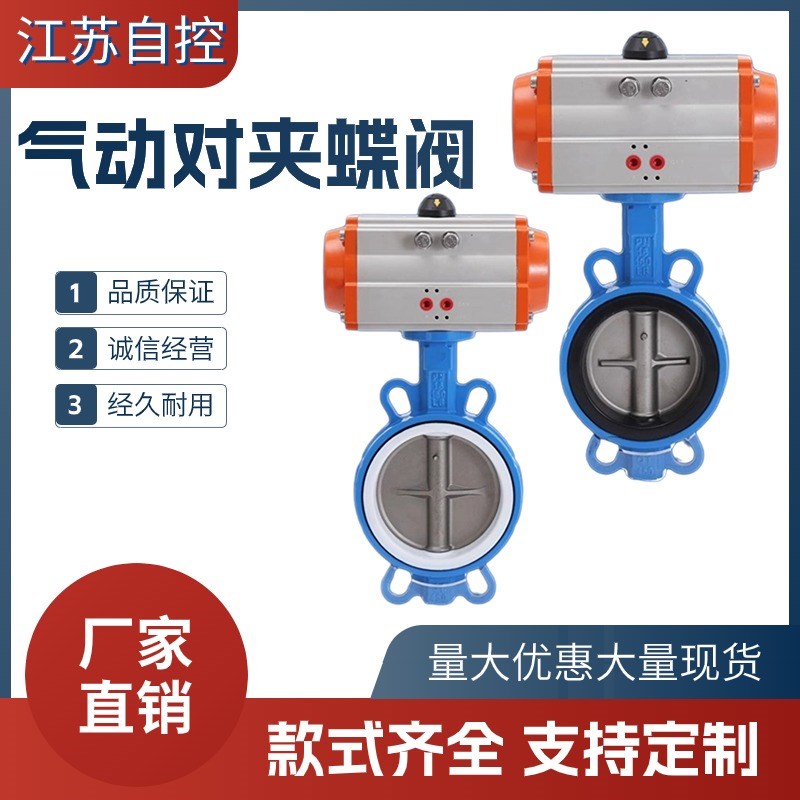 江苏自控

气动对夹蝶阀

1 品质保证
2 诚信经营
3 经久耐用

厂家直销

量大优惠大量现货

款式齐全 支持定制