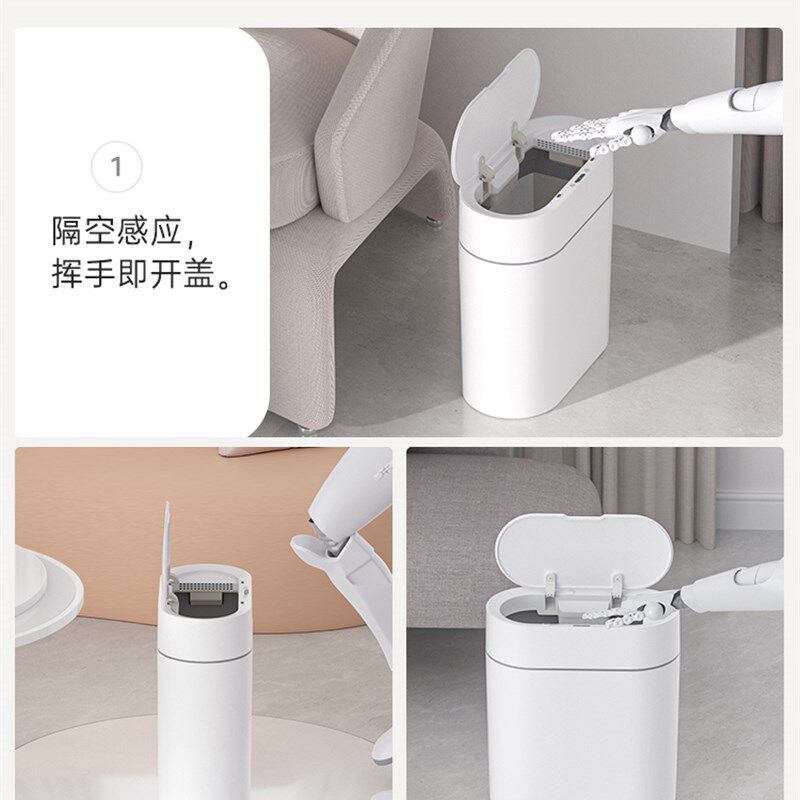 1

隔空感应，
挥手即开盖。