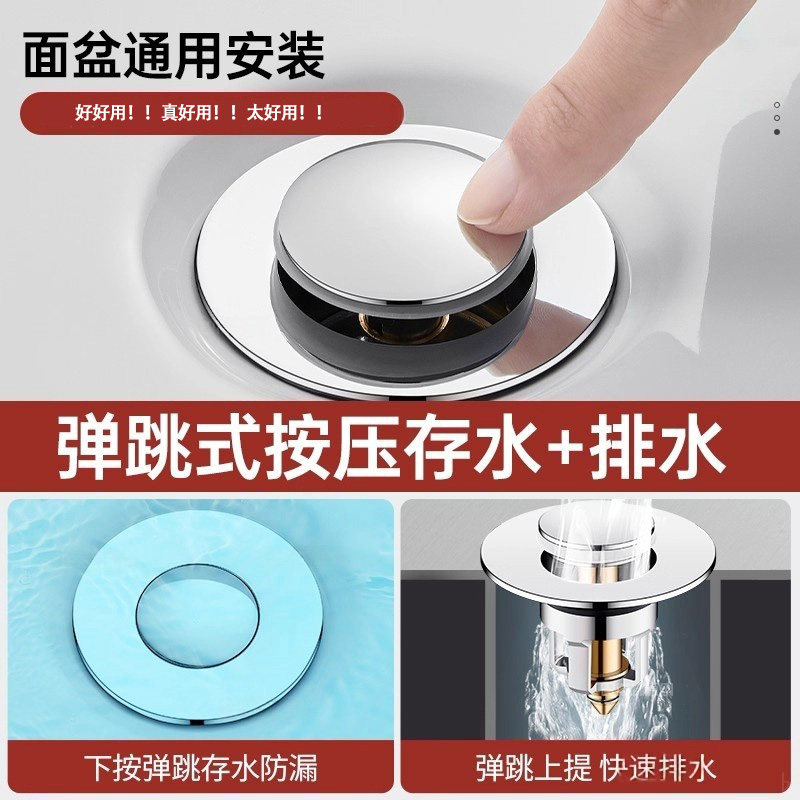 面盆通用安装

好好用！！真好用！！太好用！！

弹跳式按压存水+排水

下按弹跳存水防漏

弹跳上提 快速排水