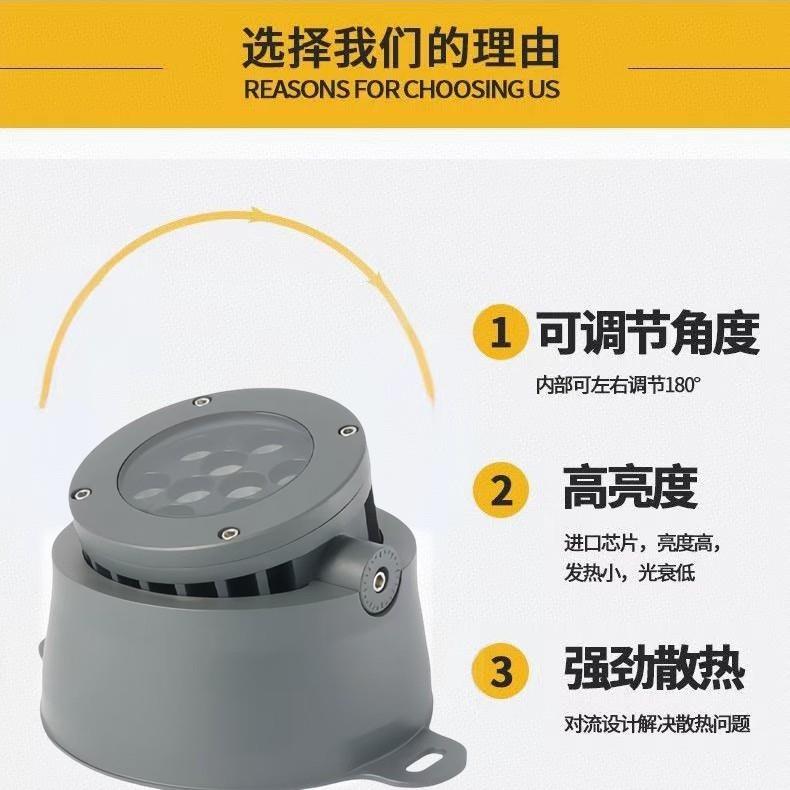 选择我们的理由
REASONS FOR CHOOSING US

1 可调节角度
内部可左右调节180°

2 高亮度
进口芯片，亮度高，发热小，光衰低

3 强劲散热
对流设计解决散热问题