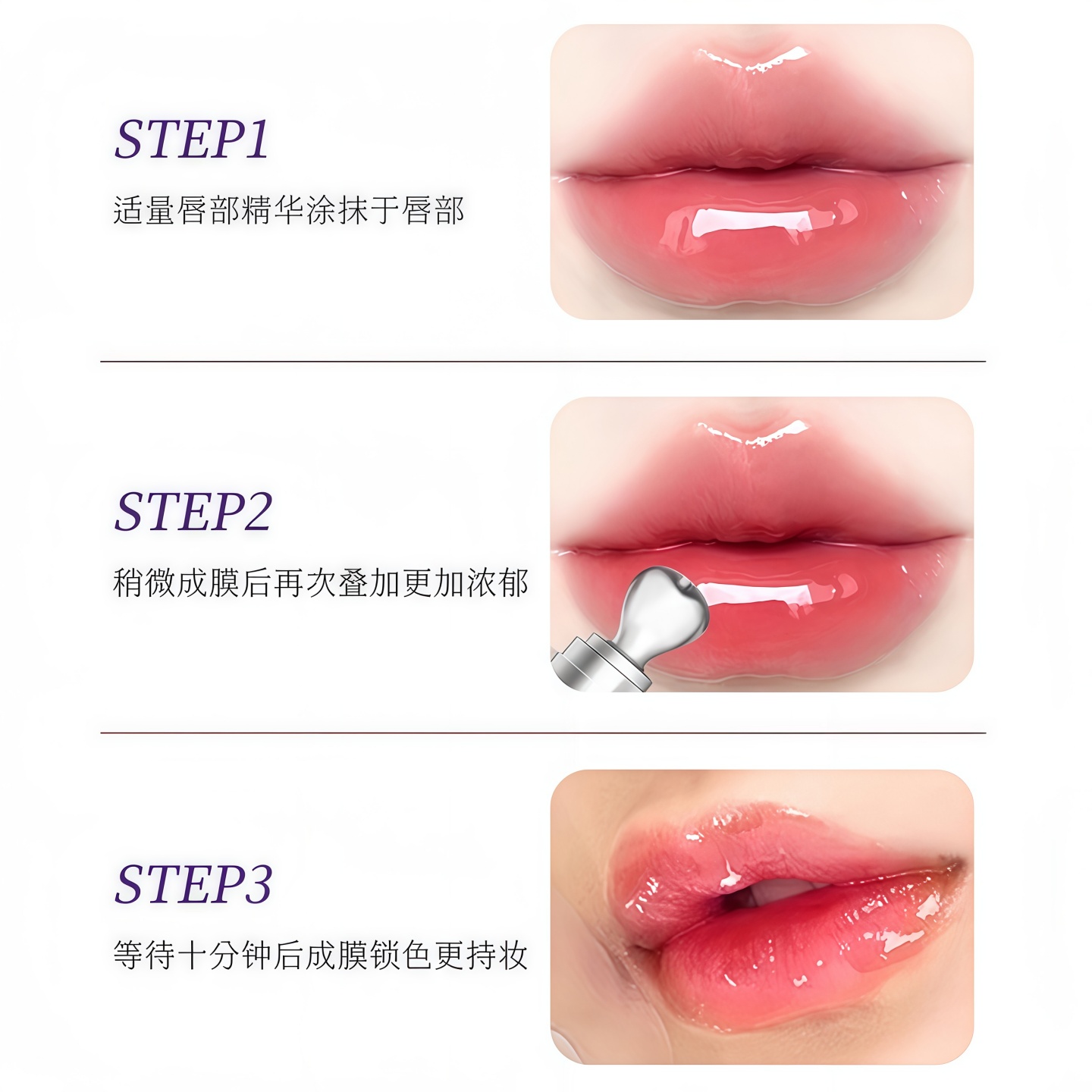 STEP1

适量唇部精华涂抹于唇部

STEP2

稍微成膜后再次叠加更加浓郁

STEP3

等待十分钟后成膜锁色更持妆