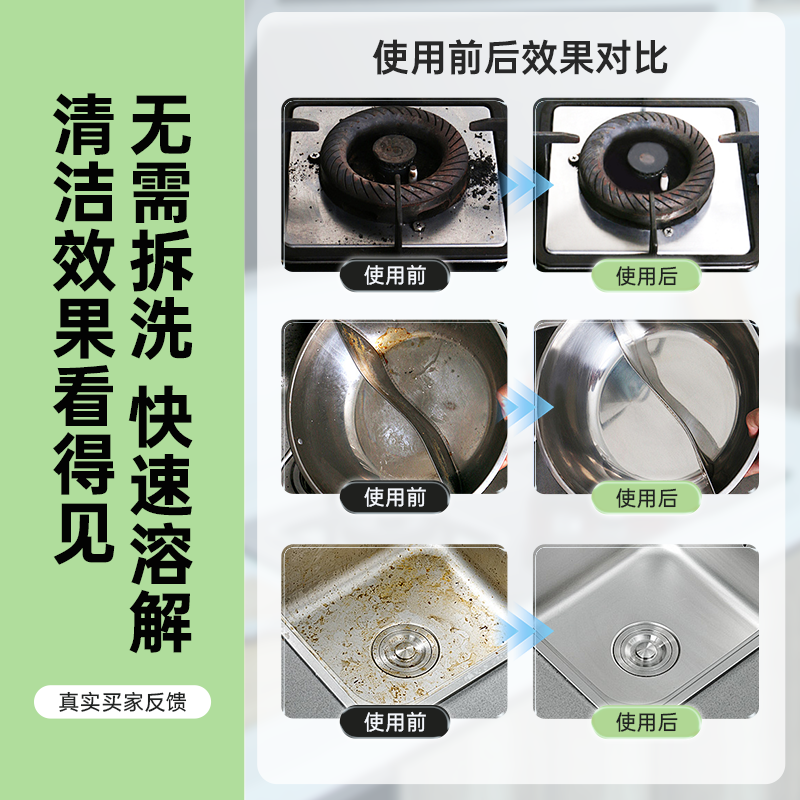 清洁效果看得见

无需拆洗 快速溶解

真实买家反馈

使用前后效果对比

使用前

使用后

使用前

使用后

使用前

使用后