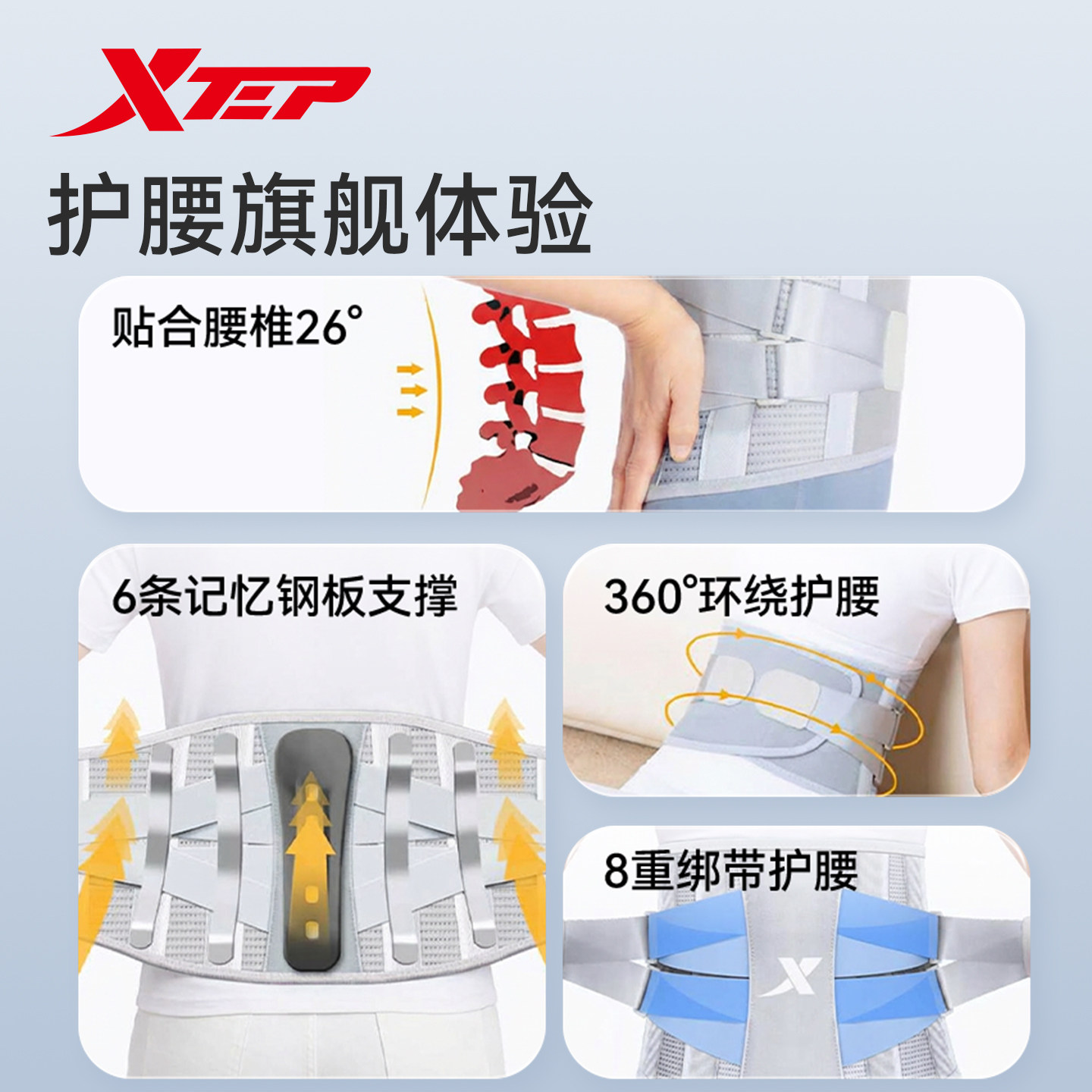 XTEP

护腰旗舰体验

贴合腰椎26°

6条记忆钢板支撑

360°环绕护腰

8重绑带护腰