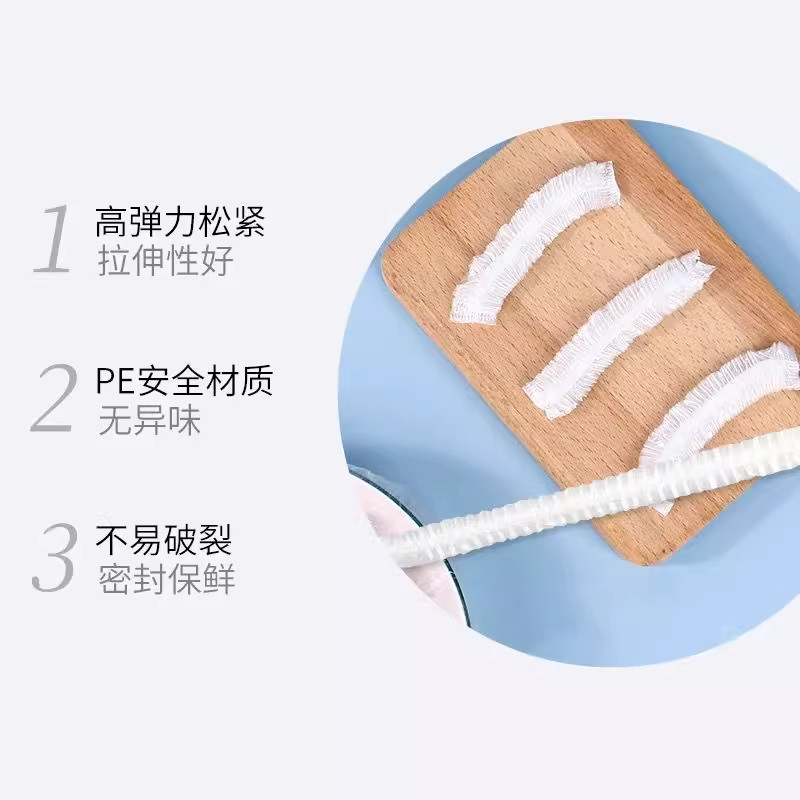 1 高弹力松紧
拉伸性好

2 PE安全材质
无异味

3 不易破裂
密封保鲜