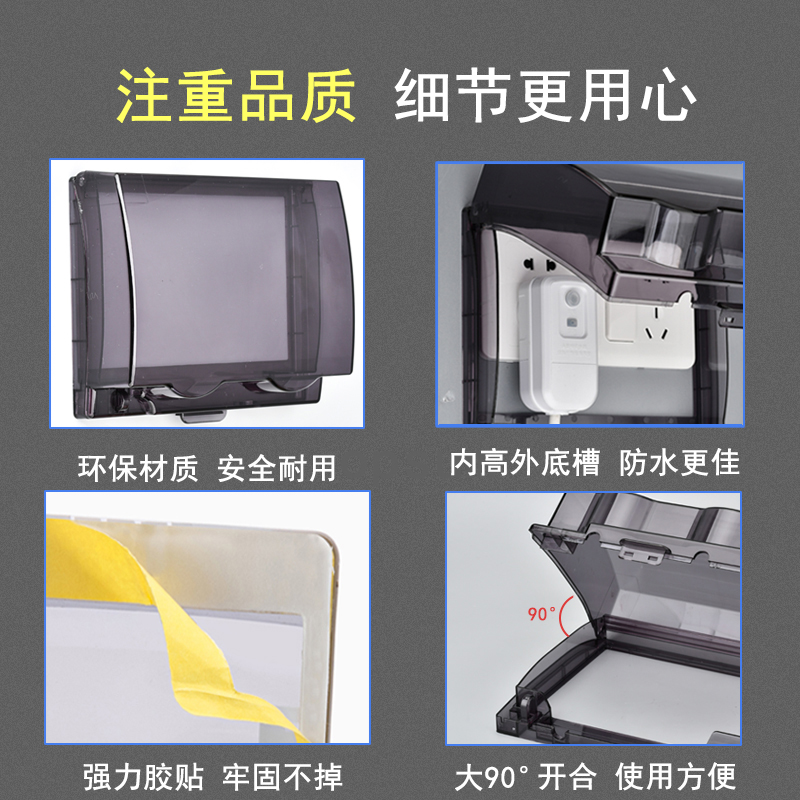 注重品质 细节更用心

环保材质 安全耐用

内高外底槽 防水更佳

强力胶贴 牢固不掉

90°

大90°开合 使用方便