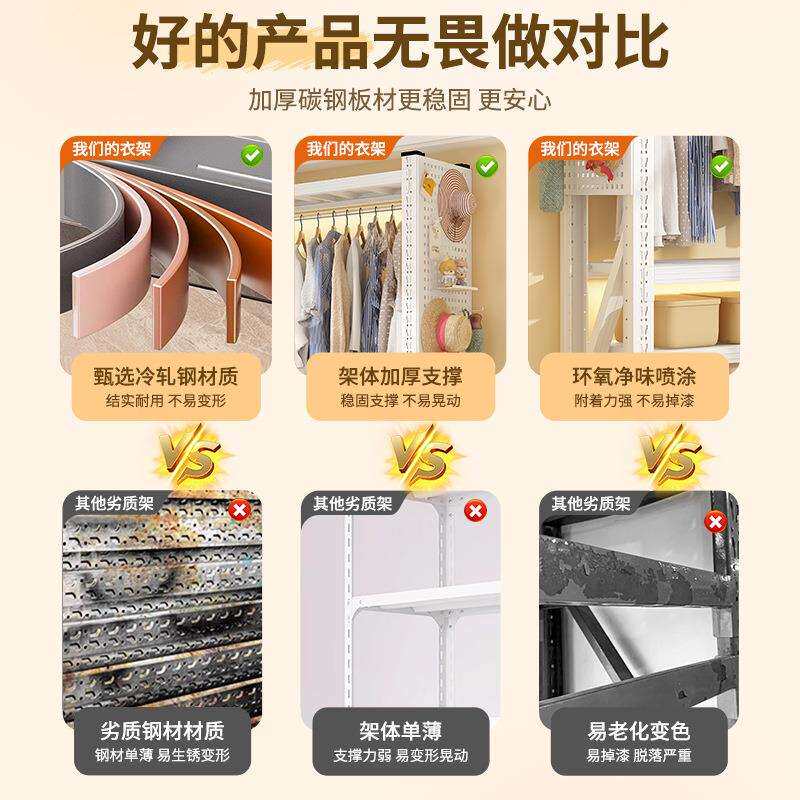 好的产品无畏做对比

加厚碳钢板材更稳固 更安心

我们的衣架

甄选冷轧钢材质

结实耐用 不易变形

我们的衣架

架体加厚支撑

稳固支撑 不易晃动

我们的衣架

环氧净味喷涂

附着力强 不易掉漆

VS

VS

VS

其他劣质架

劣质钢材材质

钢材单薄 易生锈变形

其他劣质架

架体单薄

支撑力弱 易变形晃动

其他劣质架

易老化变色

易掉漆 脱落严重