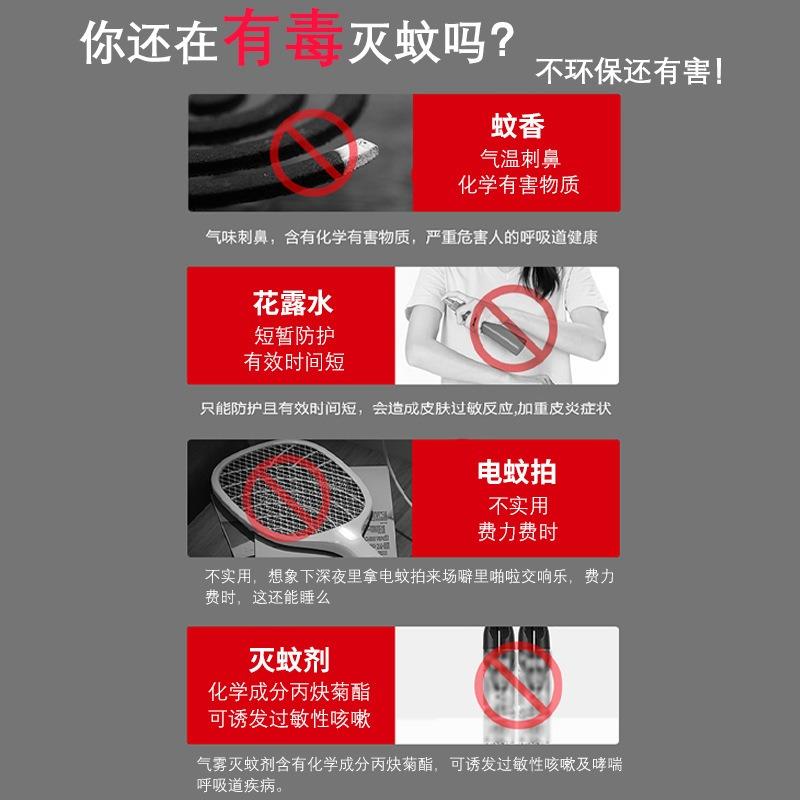 你还在有毒灭蚊吗？

不环保还有害！

蚊香
气温刺鼻
化学有害物质

气味刺鼻，含有化学有害物质，严重危害人的呼吸道健康

花露水
短暂防护
有效时间短

只能防护且有效时间短，会造成皮肤过敏反应,加重皮炎症状

电蚊拍
不实用
费力费时

不实用，想象下深夜里拿电蚊拍来场噼里啪啦交响乐，费力费时，这还能睡么

灭蚊剂
化学成分丙炔菊酯
可诱发过敏性咳嗽

气雾灭蚊剂含有化学成分丙炔菊酯，可诱发过敏性咳嗽及哮喘呼吸道疾病。