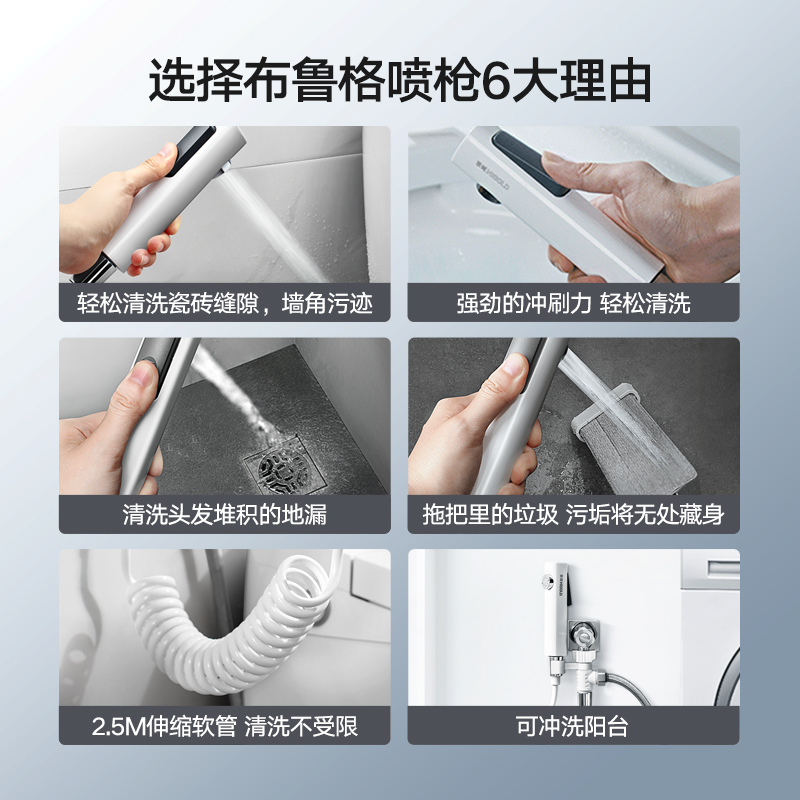 选择布鲁格喷枪6大理由

轻松清洗瓷砖缝隙，墙角污迹

强劲的冲刷力 轻松清洗

清洗头发堆积的地漏

拖把里的垃圾 污垢将无处藏身

2.5M伸缩软管 清洗不受限

可冲洗阳台