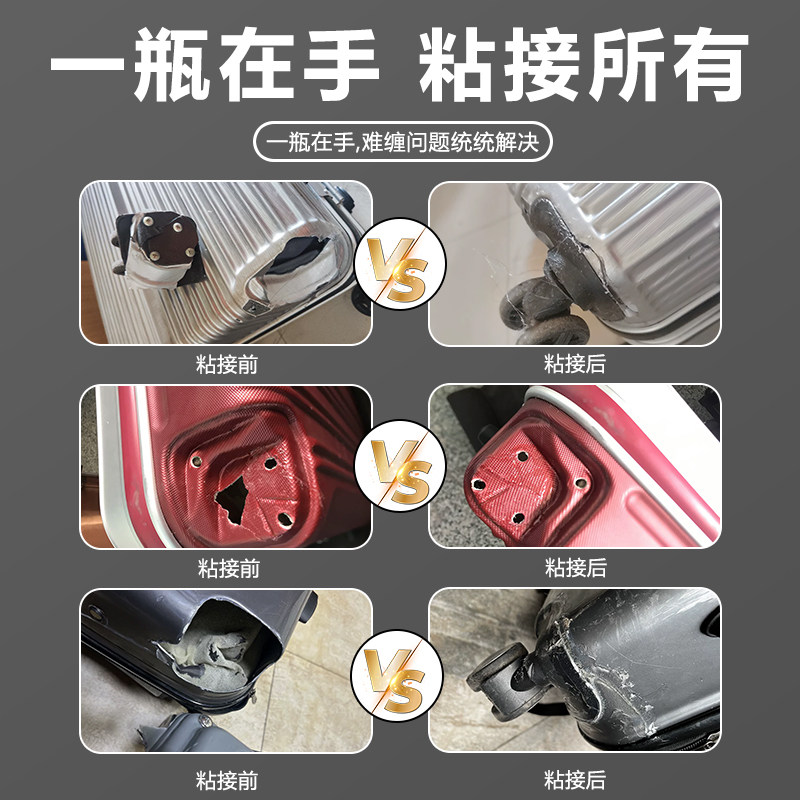 一瓶在手 粘接所有

一瓶在手,难缠问题统统解决

VS

粘接前

粘接后

VS

粘接前

粘接后

VS

粘接前

粘接后