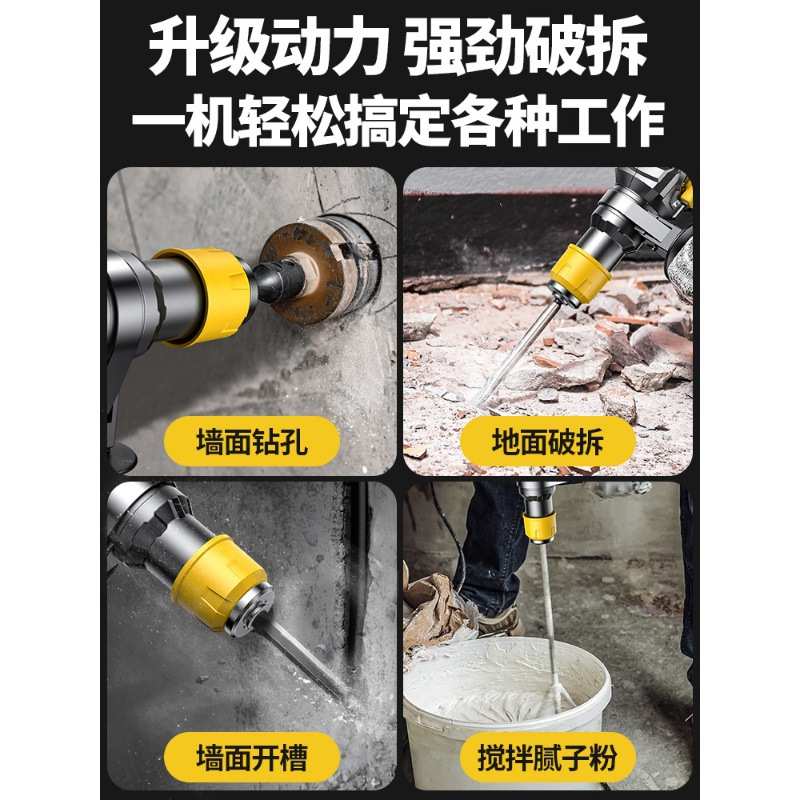 升级动力 强劲破拆
一机轻松搞定各种工作

墙面钻孔

地面破拆

墙面开槽

搅拌腻子粉