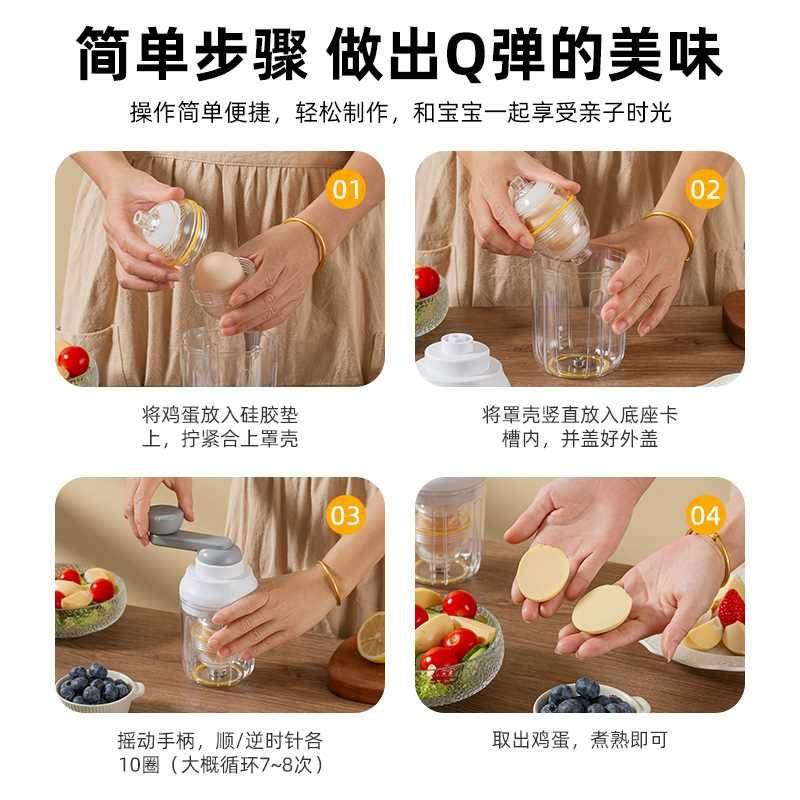 简单步骤 做出Q弹的美味

操作简单便捷，轻松制作，和宝宝一起享受亲子时光

01

将鸡蛋放入硅胶垫上，拧紧合上罩壳

02

将罩壳竖直放入底座卡槽内，并盖好外盖

03

摇动手柄，顺/逆时针各10圈（大概循环7~8次）

04

取出鸡蛋，煮熟即可