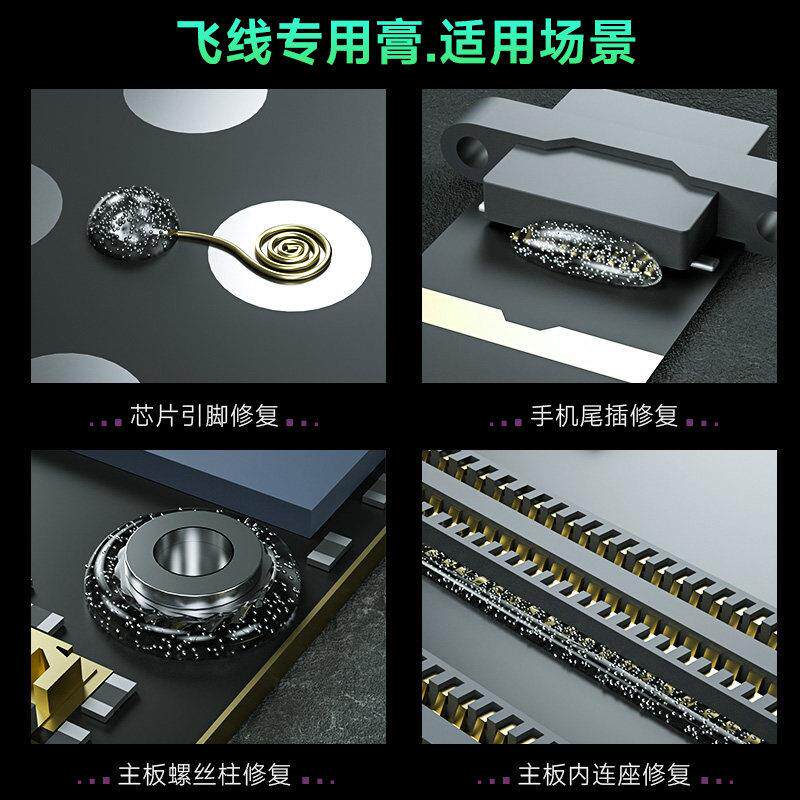 飞线专用膏.适用场景

芯片引脚修复

手机尾插修复

主板螺丝柱修复

主板内连座修复