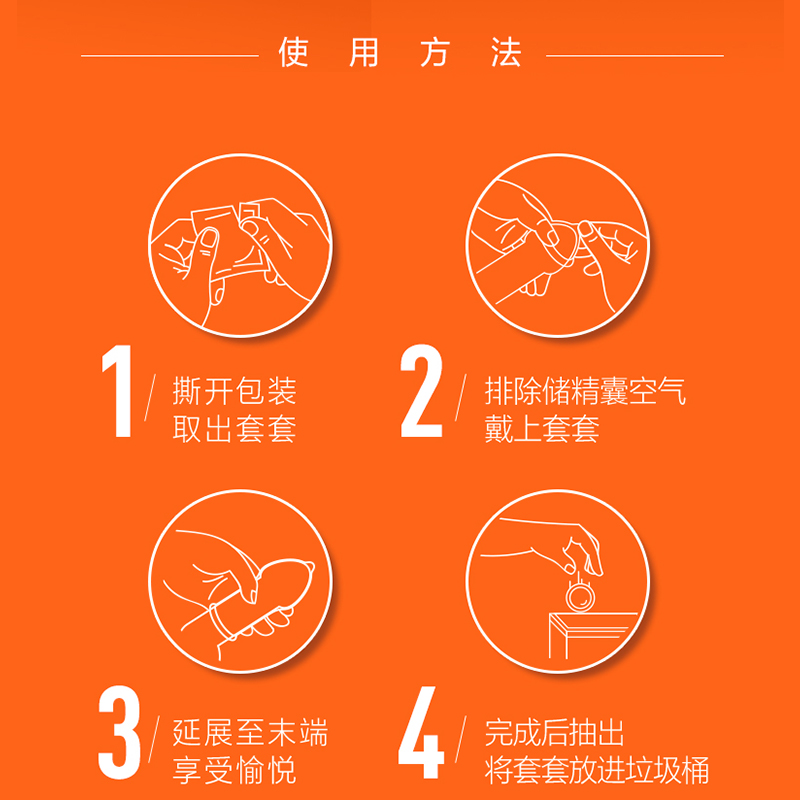 使用方法

1 / 撕开包装
取出套套

2 / 排除储精囊空气
戴上套套

3 / 延展至末端
享受愉悦

4 / 完成后抽出
将套套放进垃圾桶