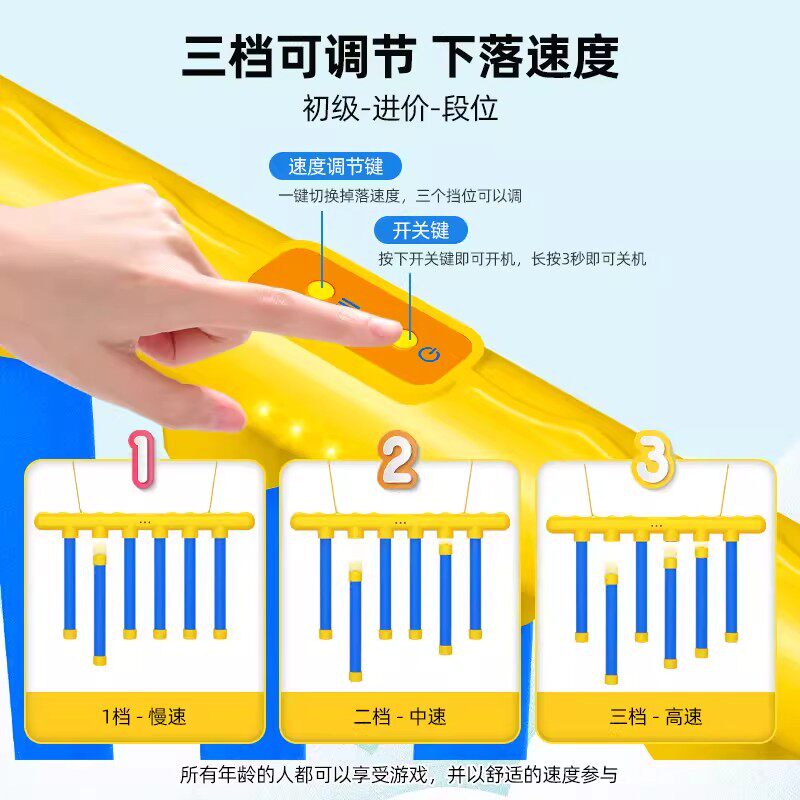 三档可调节 下落速度

初级-进价-段位

速度调节键

一键切换掉落速度，三个挡位可以调

开关键

按下开关键即可开机，长按3秒即可关机

1

1档 - 慢速

2

二档 - 中速

3

三档 - 高速

所有年龄的人都可以享受游戏，并以舒适的速度参与