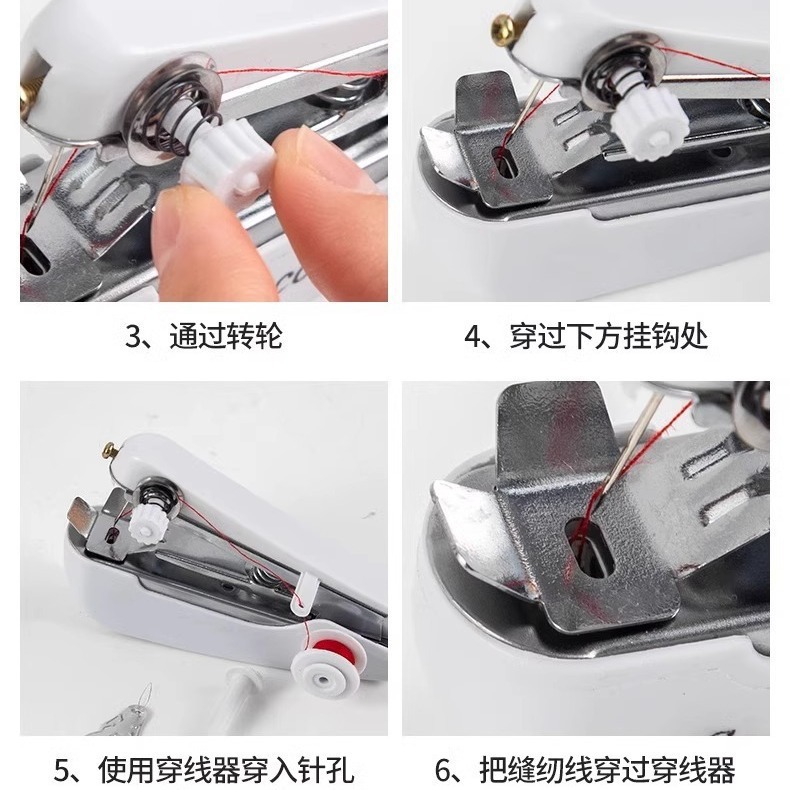 3、通过转轮

4、穿过下方挂钩处

5、使用穿线器穿入针孔

6、把缝纫线穿过穿线器