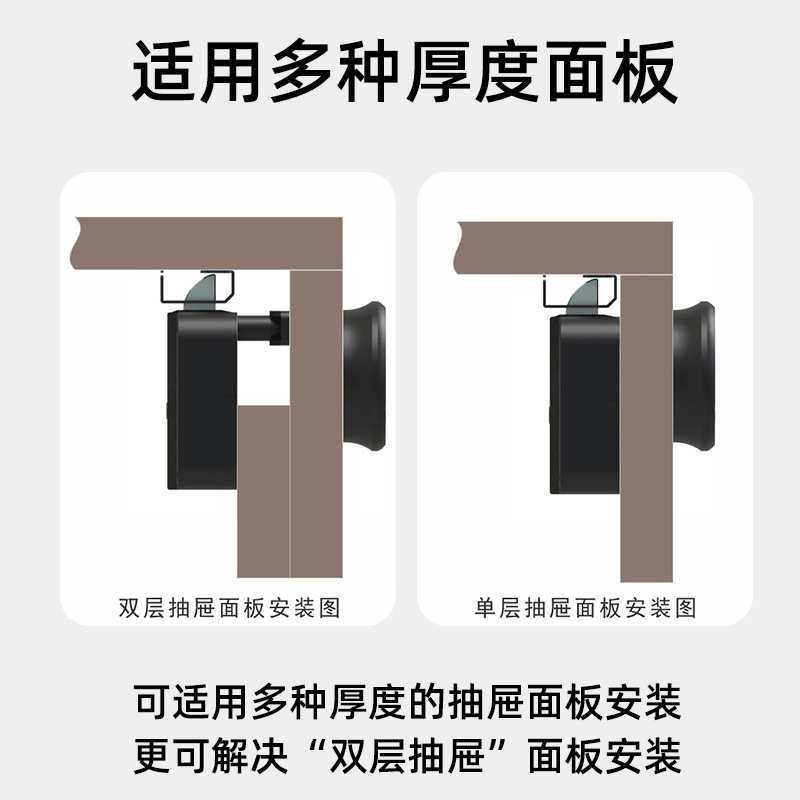 适用多种厚度面板

双层抽屉面板安装图

单层抽屉面板安装图

可适用多种厚度的抽屉面板安装
更可解决“双层抽屉”面板安装