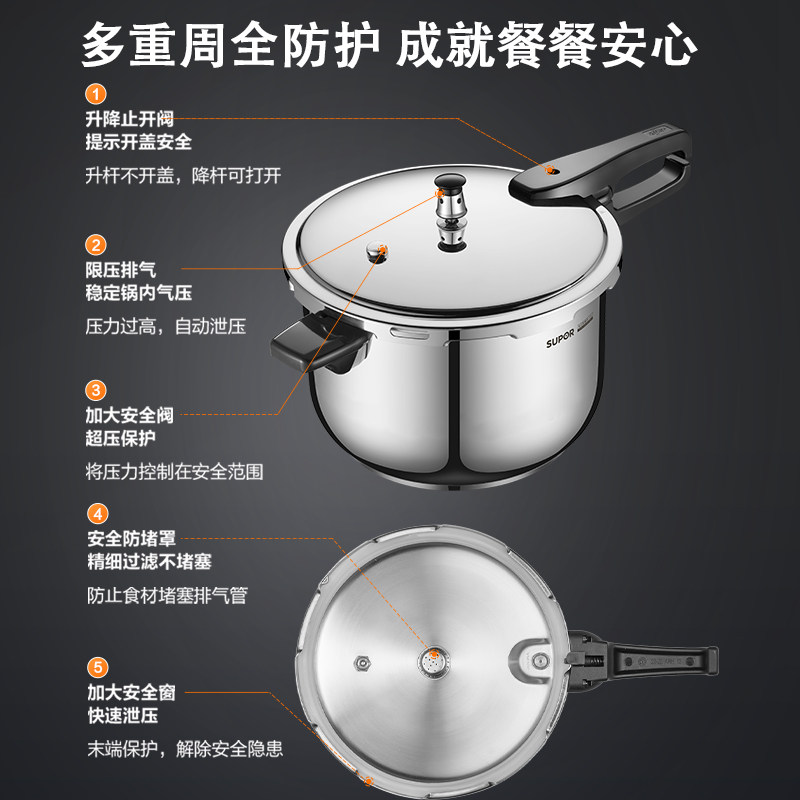 多重周全防护 成就餐餐安心

1
升降止开阀
提示开盖安全
升杆不开盖，降杆可打开

2
限压排气
稳定锅内气压
压力过高，自动泄压

3
加大安全阀
超压保护
将压力控制在安全范围

4
安全防堵罩
精细过滤不堵塞
防止食材堵塞排气管

5
加大安全窗
快速泄压
末端保护，解除安全隐患

SUPOR