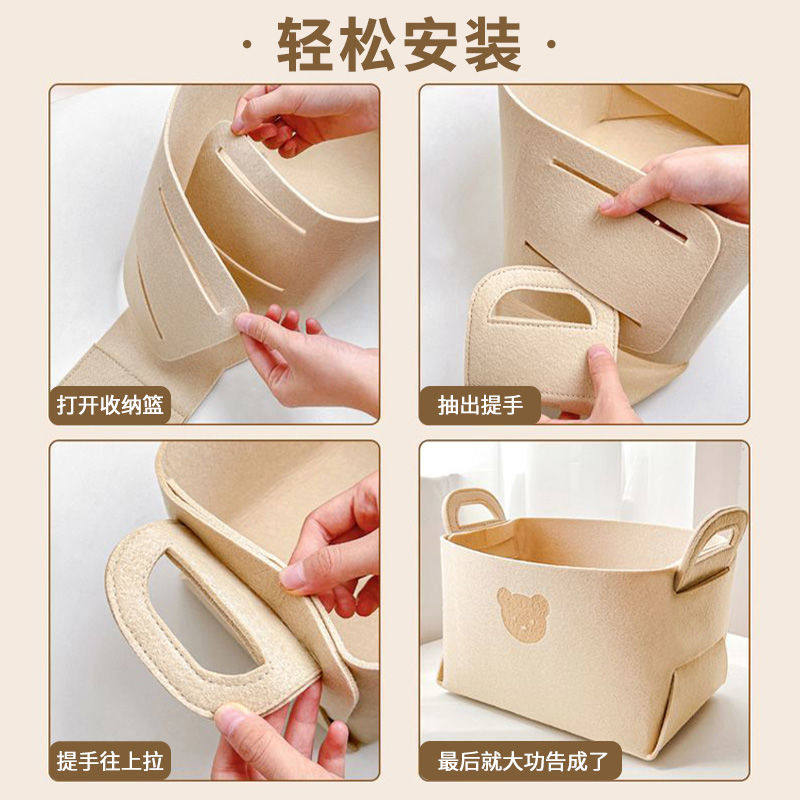 · 轻松安装 ·

打开收纳篮

抽出提手

提手往上拉

最后就大功告成了