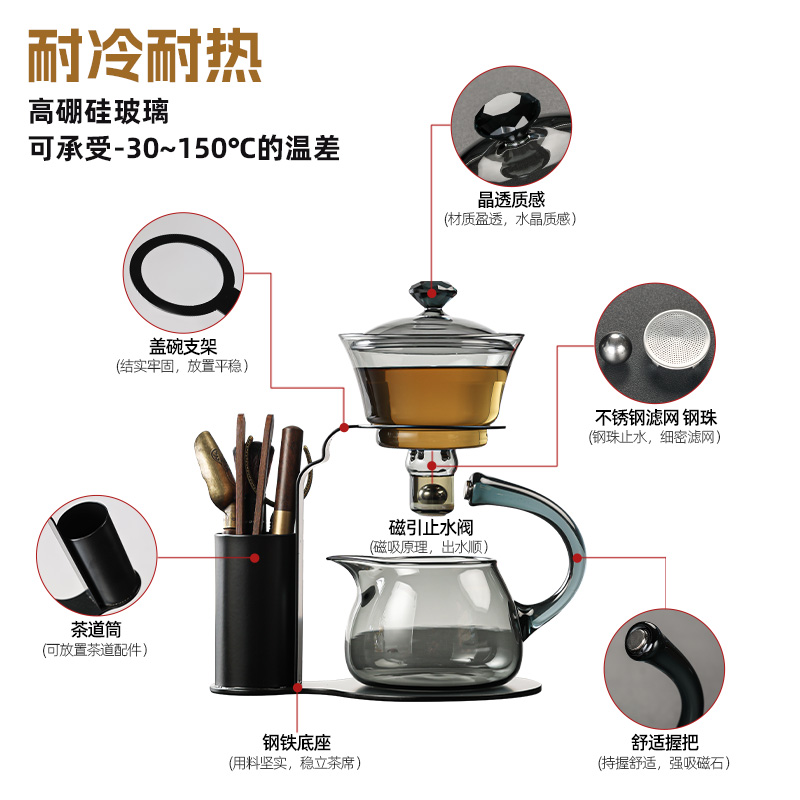 耐冷耐热
高硼硅玻璃
可承受-30~150°C的温差

晶透质感
(材质盈透，水晶质感)

盖碗支架
(结实牢固，放置平稳)

不锈钢滤网 钢珠
(钢珠止水，细密滤网)

磁引止水阀
(磁吸原理，出水顺)

茶道筒
(可放置茶道配件)

钢铁底座
(用料坚实，稳立茶席)

舒适握把
(持握舒适，强吸磁石)