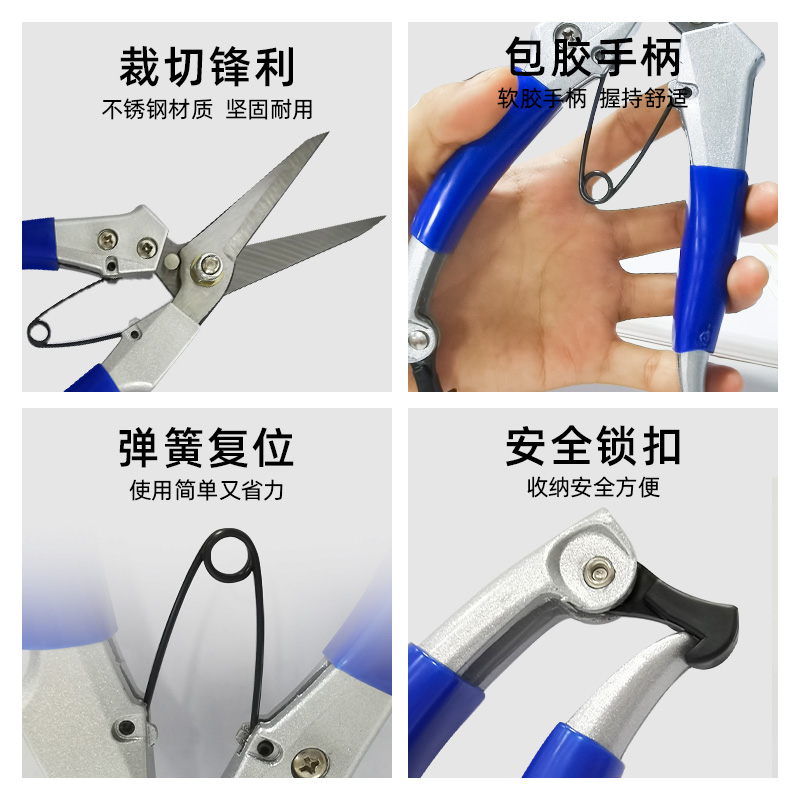 裁切锋利
不锈钢材质 坚固耐用

包胶手柄
软胶手柄 握持舒适

弹簧复位
使用简单又省力

安全锁扣
收纳安全方便