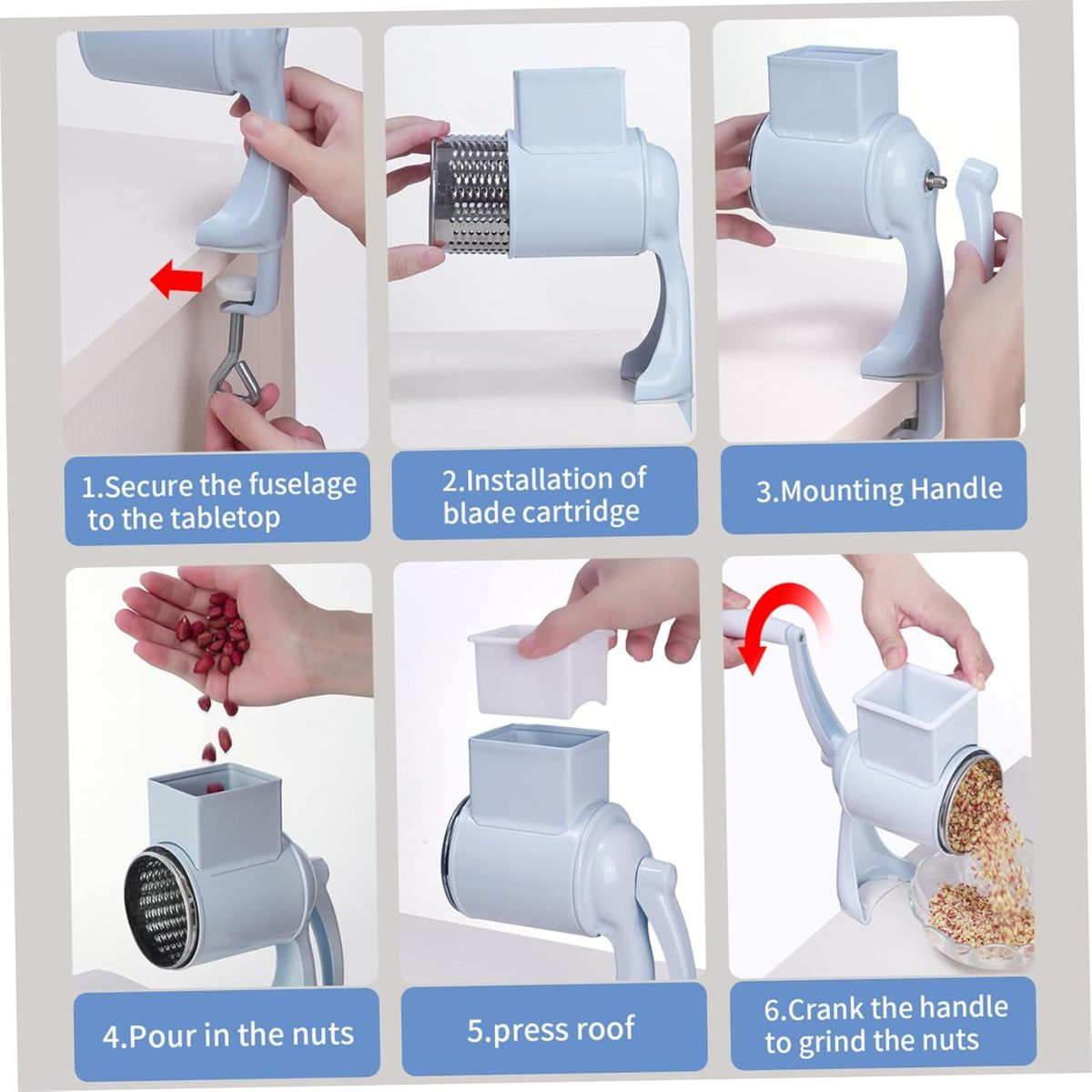 1.Secure the fuselage to the tabletop

2.Installation of blade cartridge

3.Mounting Handle

4.Pour in the nuts

5.press roof

6.Crank the handle to grind the nuts