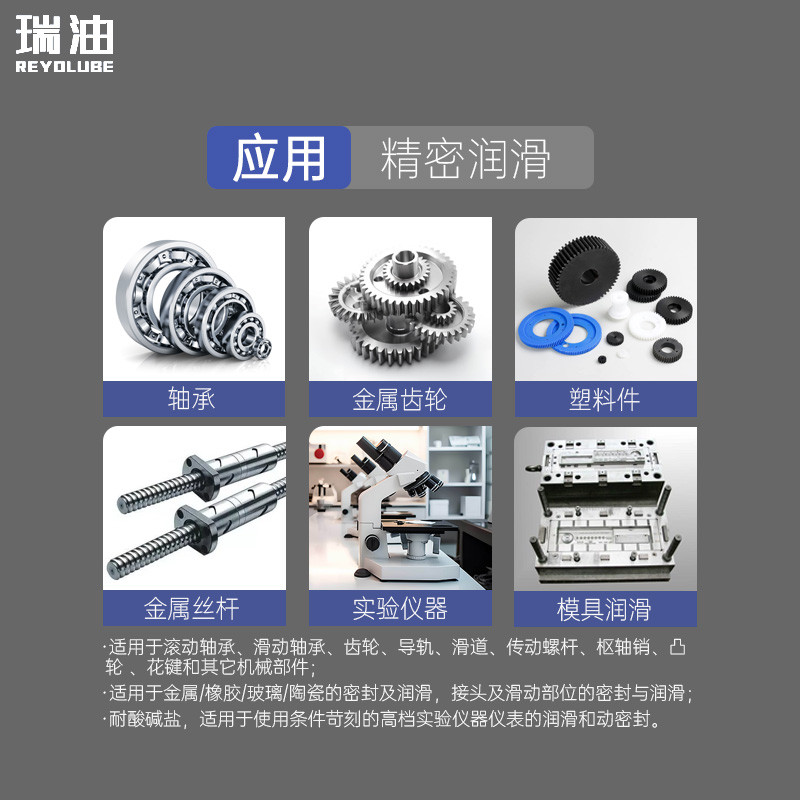 瑞油
REYOLUBE

应用 精密润滑

轴承

金属齿轮

塑料件

金属丝杆

实验仪器

模具润滑

·适用于滚动轴承、滑动轴承、齿轮、导轨、滑道、传动螺杆、枢轴销、凸轮 、花键和其它机械部件；
·适用于金属/橡胶/玻璃/陶瓷的密封及润滑，接头及滑动部位的密封与润滑；
·耐酸碱盐，适用于使用条件苛刻的高档实验仪器仪表的润滑和动密封。