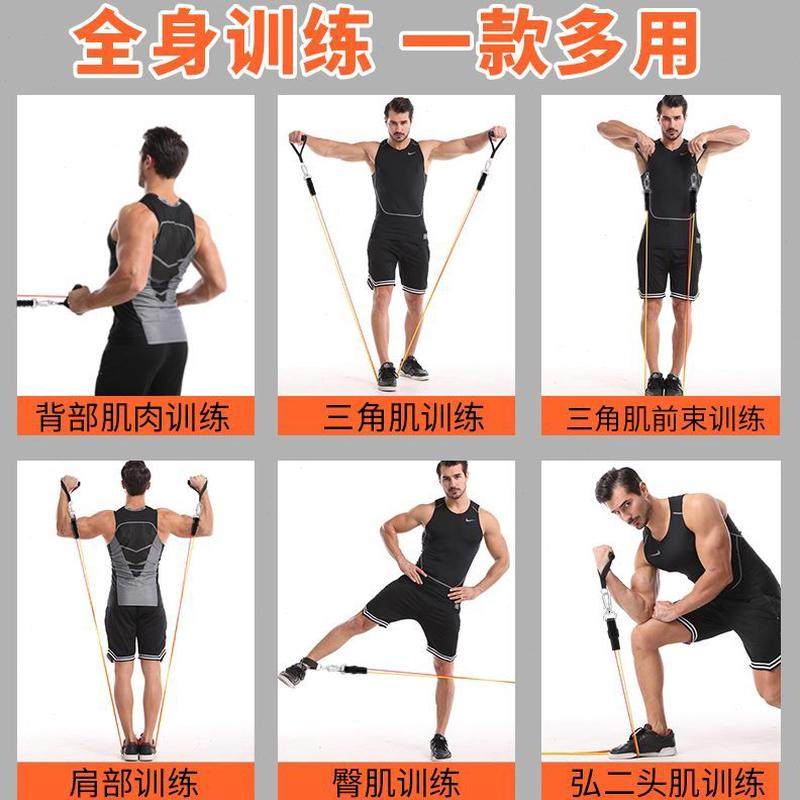 全身训练 一款多用

背部肌肉训练

三角肌训练

三角肌前束训练

肩部训练

臀肌训练

弘二头肌训练