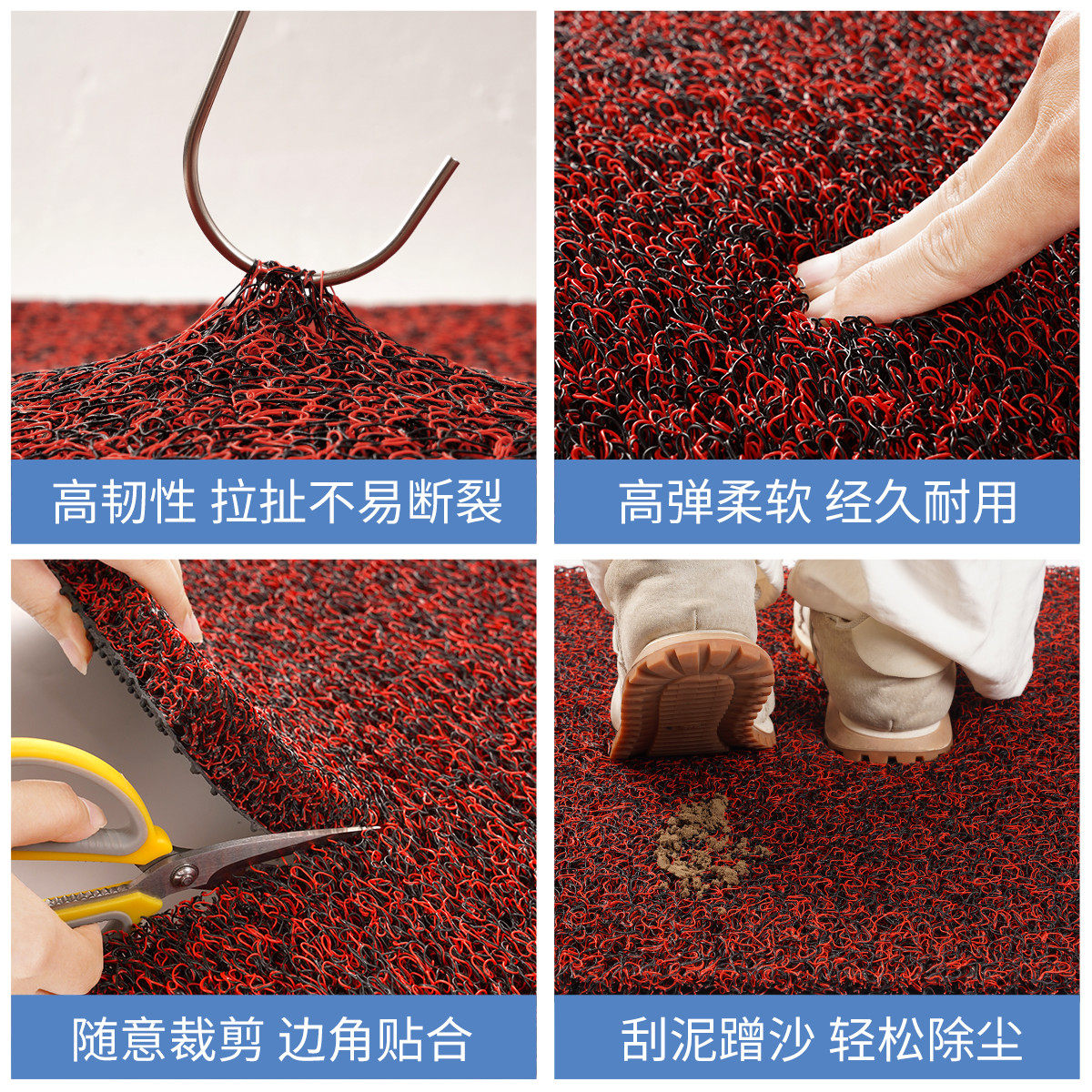 高韧性 拉扯不易断裂

高弹柔软 经久耐用

随意裁剪 边角贴合

刮泥蹭沙 轻松除尘