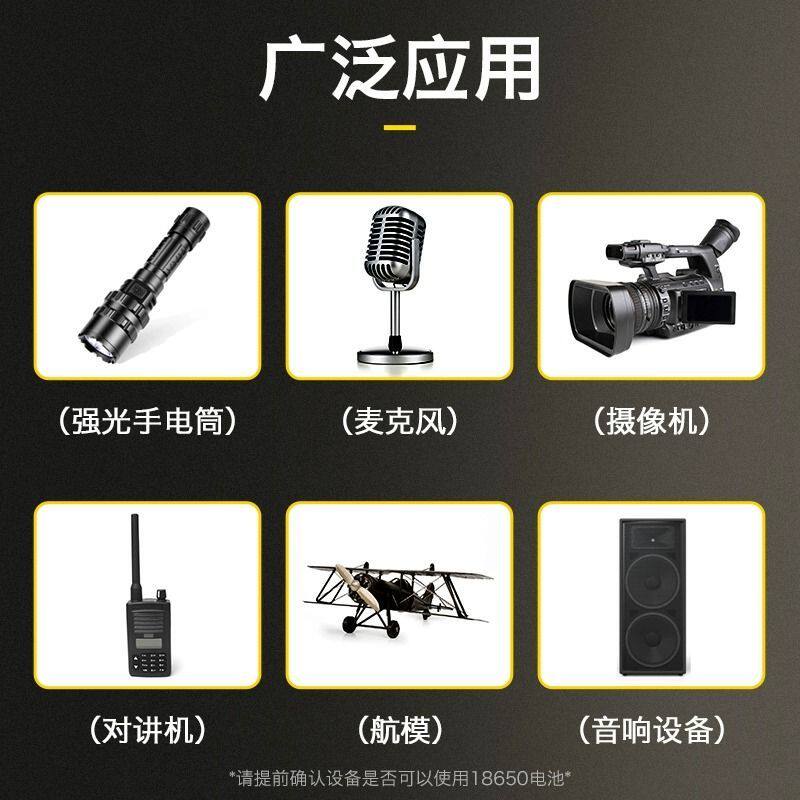 广泛应用

（强光手电筒）

（麦克风）

（摄像机）

（对讲机）

（航模）

（音响设备）

*请提前确认设备是否可以使用18650电池*