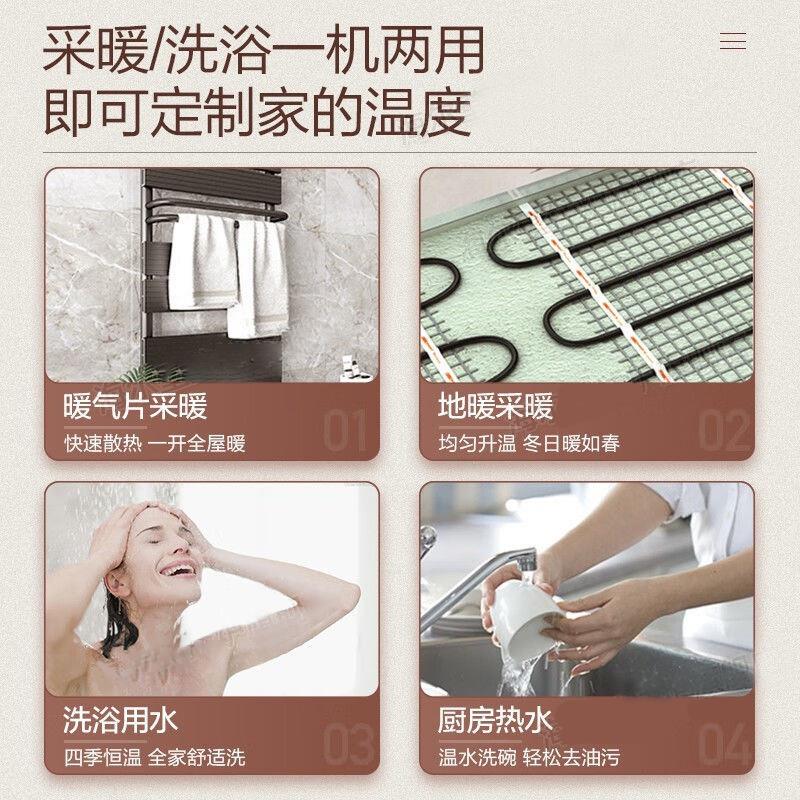 采暖/洗浴一机两用
即可定制家的温度

暖气片采暖
快速散热 一开全屋暖
01

地暖采暖
均匀升温 冬日暖如春
02

洗浴用水
四季恒温 全家舒适洗
03

厨房热水
温水洗碗 轻松去油污
04