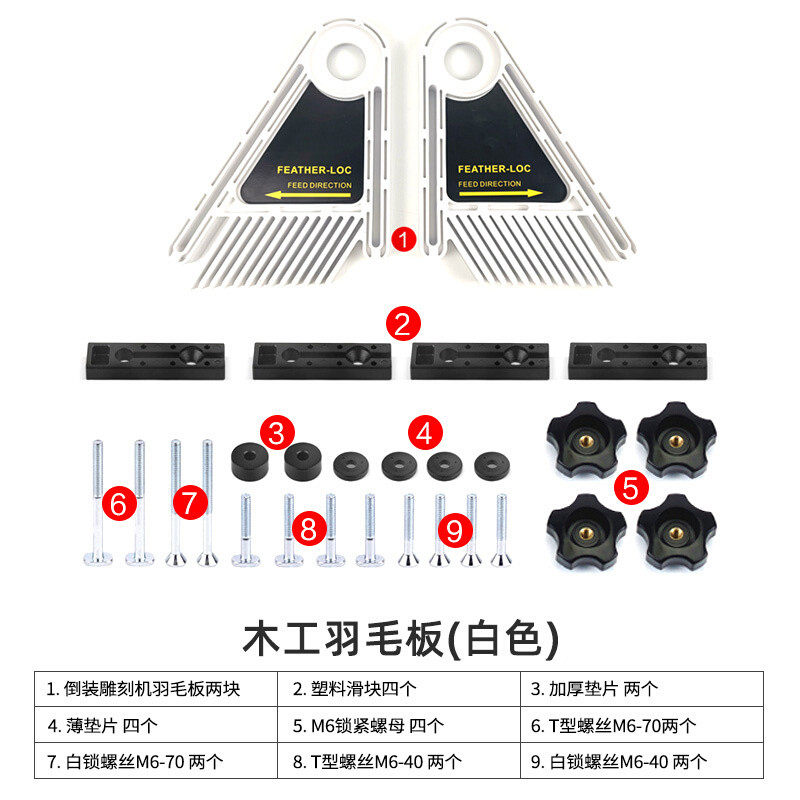 FEATHER-LOC
FEED DIRECTION

FEATHER-LOC
FEED DIRECTION

1

2

3

4

5

6

7

8

9

木工羽毛板(白色)

| 1. 倒装雕刻机羽毛板两块 | 2. 塑料滑块四个 | 3. 加厚垫片 两个 |
|---|---|---|
| 4. 薄垫片 四个 | 5. M6锁紧螺母 四个 | 6. T型螺丝M6-70两个 |
| 7. 白锁螺丝M6-70 两个 | 8. T型螺丝M6-40 两个 | 9. 白锁螺丝M6-40 两个 |