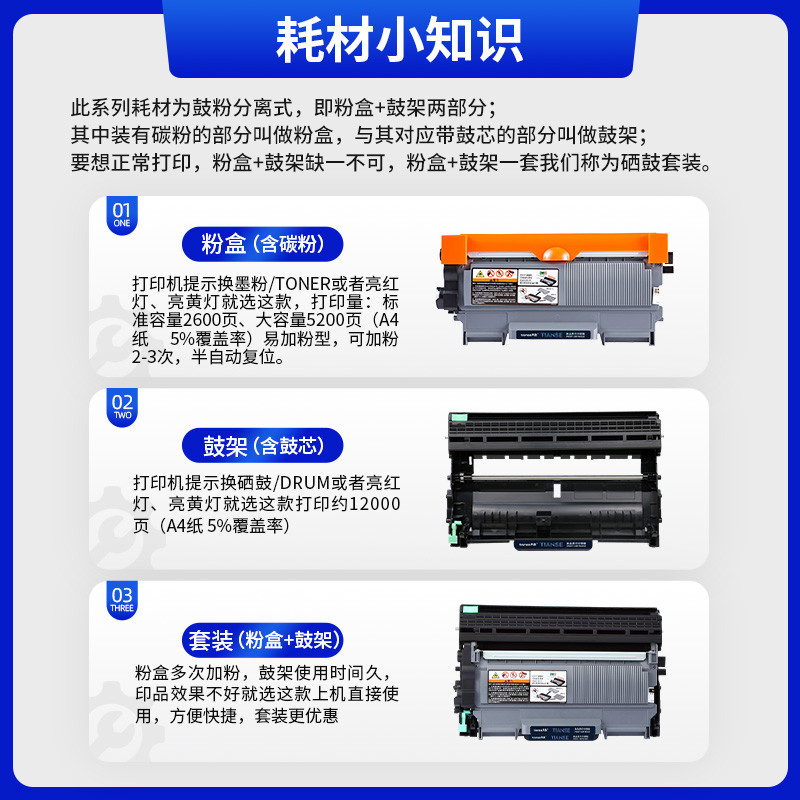 耗材小知识

此系列耗材为鼓粉分离式，即粉盒+鼓架两部分；
其中装有碳粉的部分叫做粉盒，与其对应带鼓芯的部分叫做鼓架；
要想正常打印，粉盒+鼓架缺一不可，粉盒+鼓架一套我们称为硒鼓套装。

01
ONE

粉盒（含碳粉）

打印机提示换墨粉/TONER或者亮红灯、亮黄灯就选这款，打印量：标准容量2600页、大容量5200页（A4纸 5%覆盖率）易加粉型，可加粉2-3次，半自动复位。

TIANSE

02
TWO

鼓架（含鼓芯）

打印机提示换硒鼓/DRUM或者亮红灯、亮黄灯就选这款打印约12000页（A4纸 5%覆盖率）

TIANSE

03
THREE

套装（粉盒+鼓架）

粉盒多次加粉，鼓架使用时间久，印品效果不好就选这款上机直接使用，方便快捷，套装更优惠

TIANSE