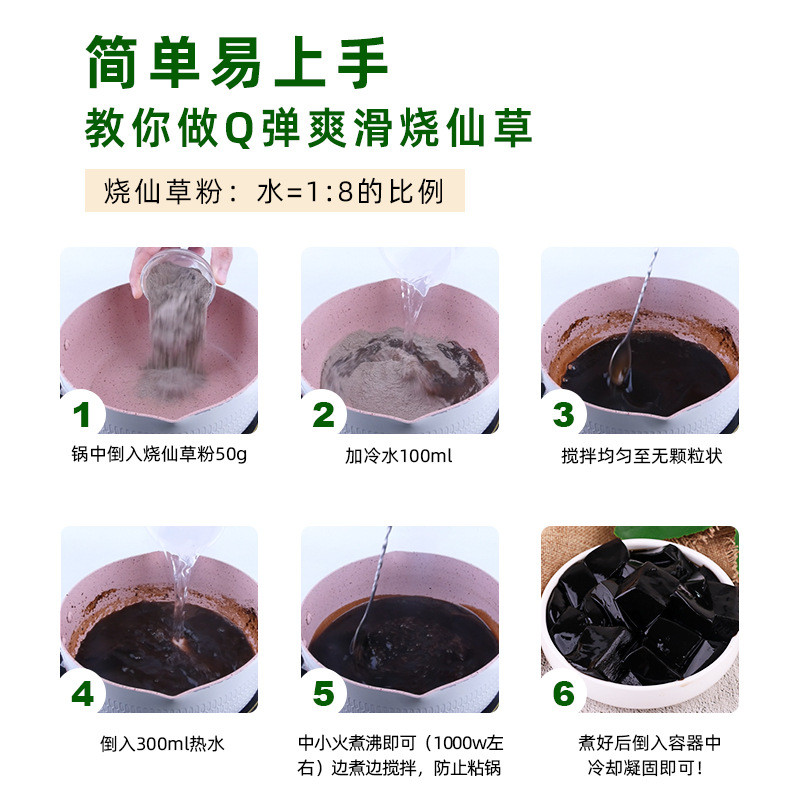 简单易上手
教你做Q弹爽滑烧仙草

烧仙草粉：水=1:8的比例

1
锅中倒入烧仙草粉50g

2
加冷水100ml

3
搅拌均匀至无颗粒状

4
倒入300ml热水

5
中小火煮沸即可（1000w左右）边煮边搅拌，防止粘锅

6
煮好后倒入容器中冷却凝固即可！