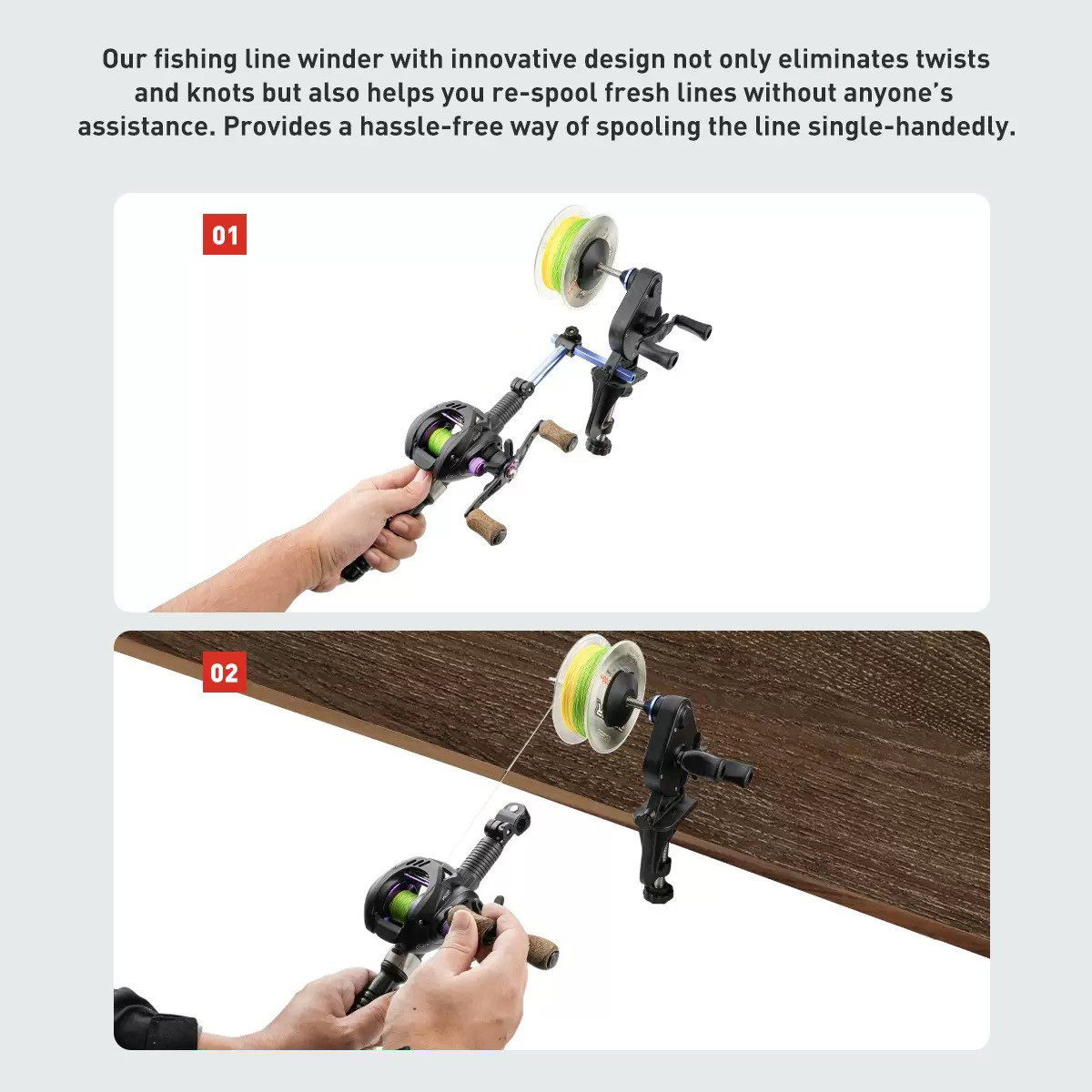 Our fishing line winder with innovative design not only eliminates twists and knots but also helps you re-spool fresh lines without anyone's assistance. Provides a hassle-free way of spooling the line single-handedly.

01

02