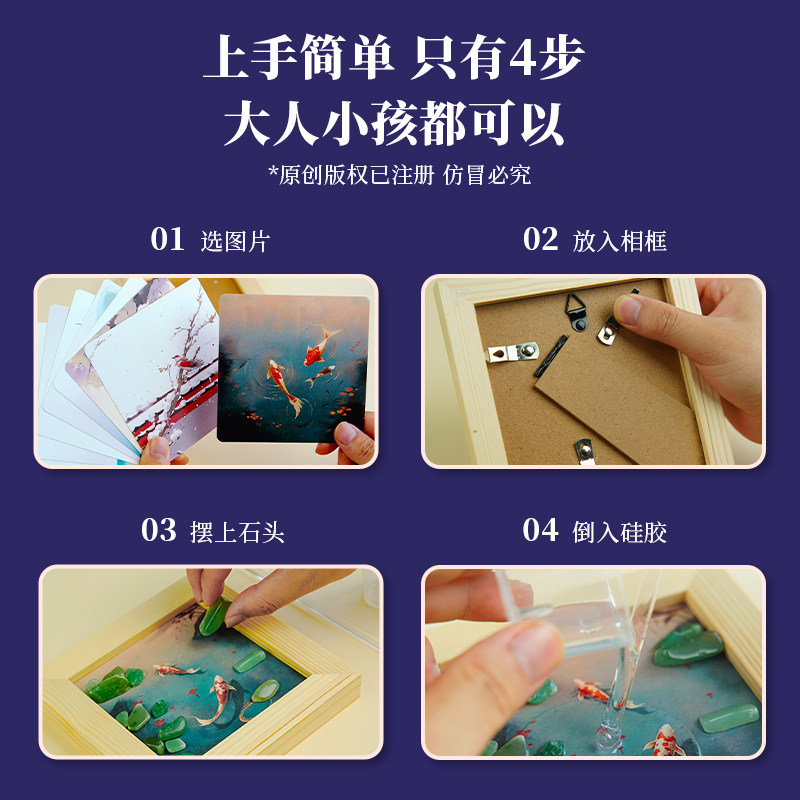 上手简单 只有4步
大人小孩都可以
*原创版权已注册 仿冒必究

01 选图片

02 放入相框

03 摆上石头

04 倒入硅胶