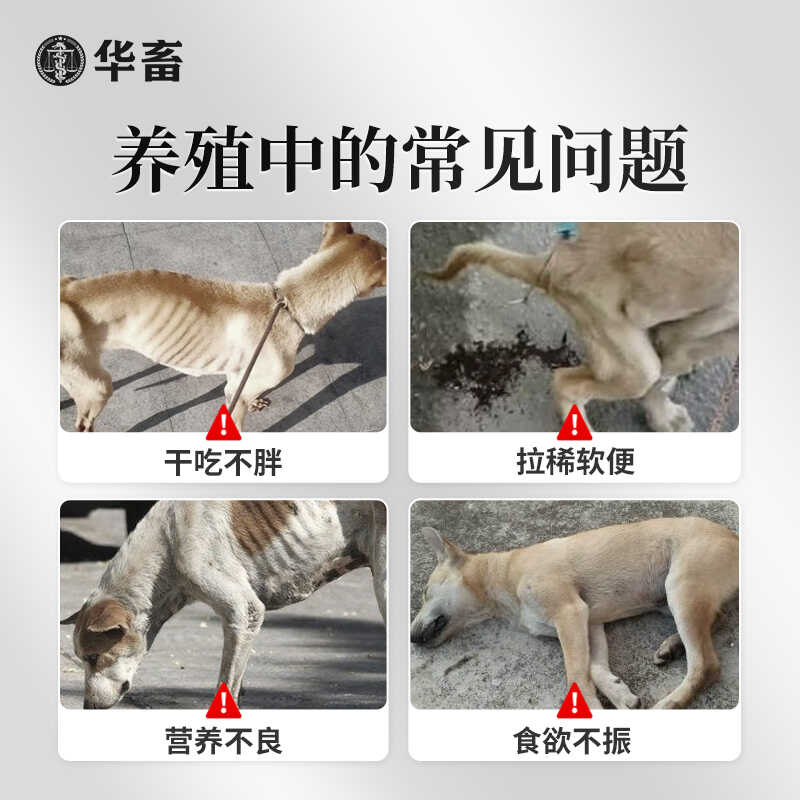 华畜

养殖中的常见问题

干吃不胖

拉稀软便

营养不良

食欲不振