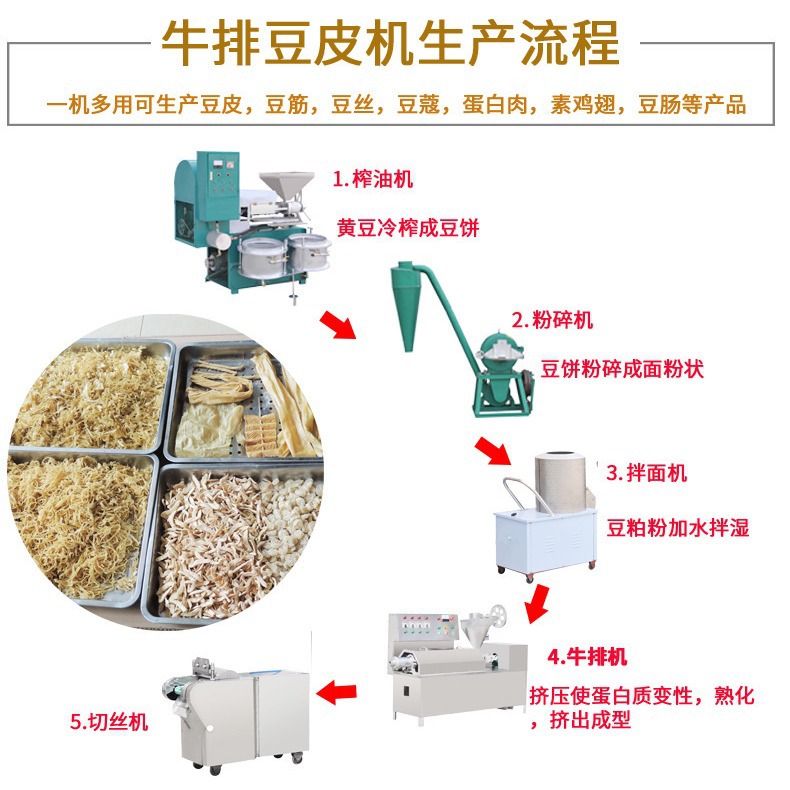 牛排豆皮机生产流程

一机多用可生产豆皮，豆筋，豆丝，豆蔻，蛋白肉，素鸡翅，豆肠等产品

1.榨油机

黄豆冷榨成豆饼

2.粉碎机

豆饼粉碎成面粉状

3.拌面机

豆粕粉加水拌湿

4.牛排机

挤压使蛋白质变性，熟化，挤出成型

5.切丝机