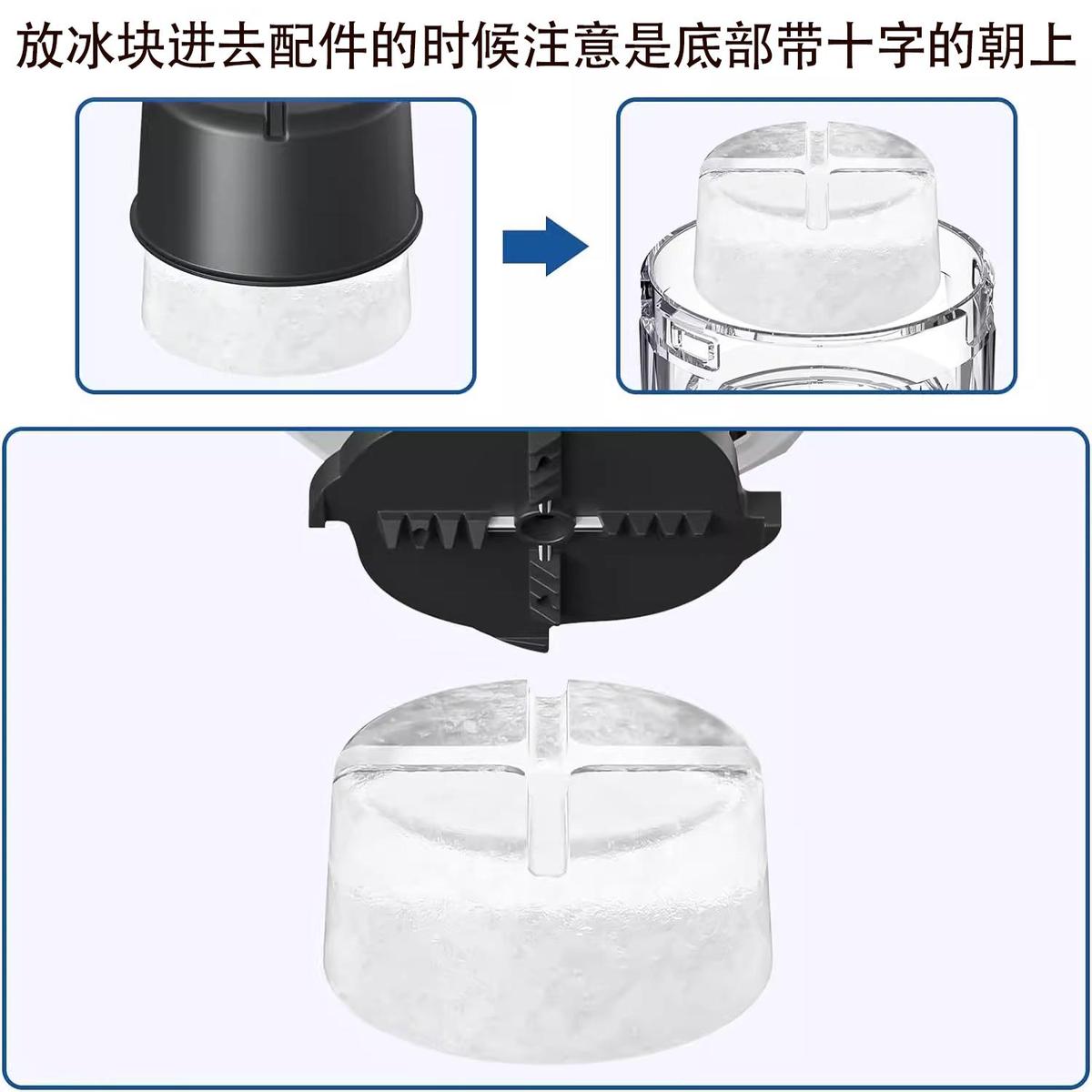 放冰块进去配件的时候注意是底部带十字的朝上